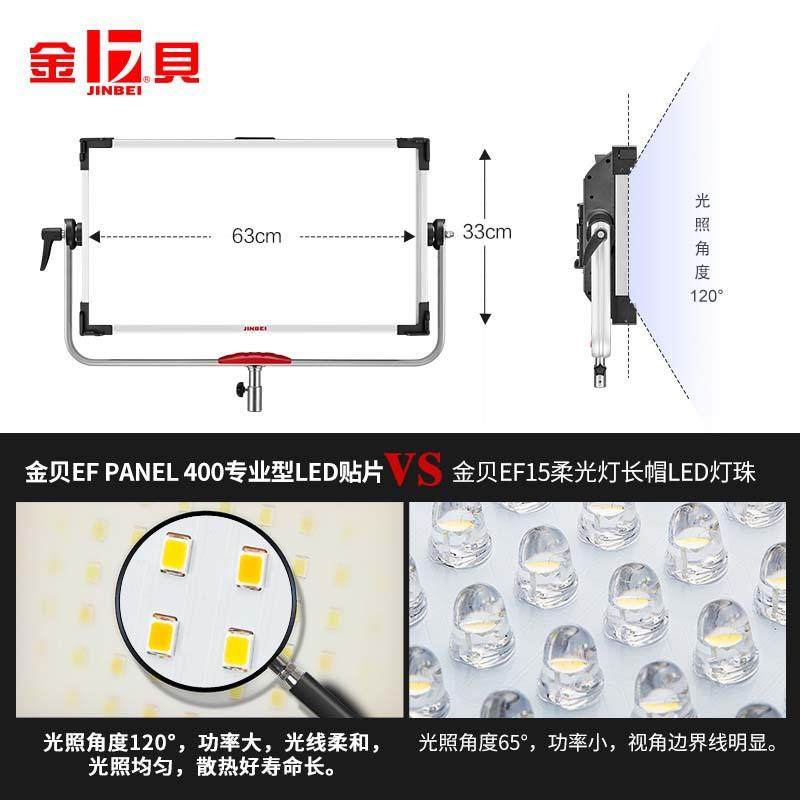 金贝
JINBEI

63cm

33cm

JINBEI

光照角度120°

金贝EF PANEL 400专业型LED贴片 VS 金贝EF15柔光灯长帽LED灯珠

光照角度120°，功率大，光线柔和，光照均匀，散热好寿命长。

光照角度65°，功率小，视角边界线明显。