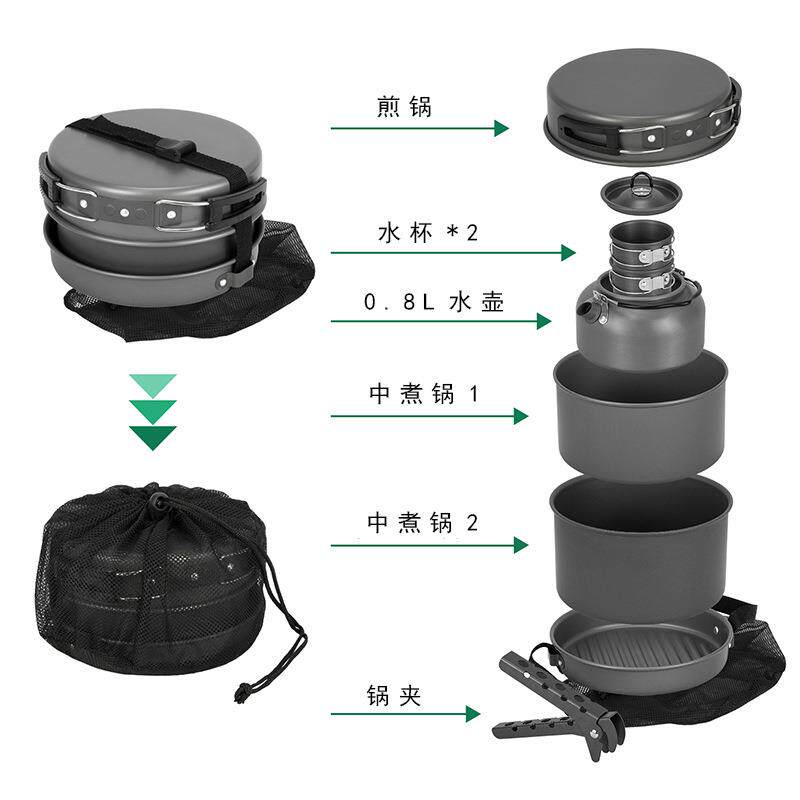 煎锅

水杯 *2

0.8L 水壶

中煮锅 1

中煮锅 2

锅夹