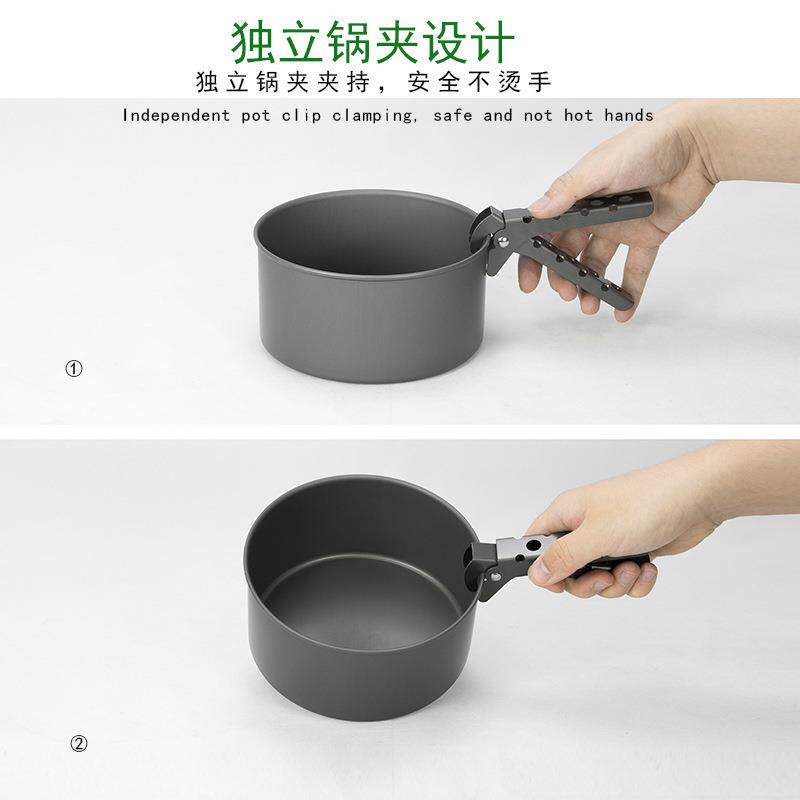 独立锅夹设计

独立锅夹夹持，安全不烫手

Independent pot clip clamping, safe and not hot hands

①

②