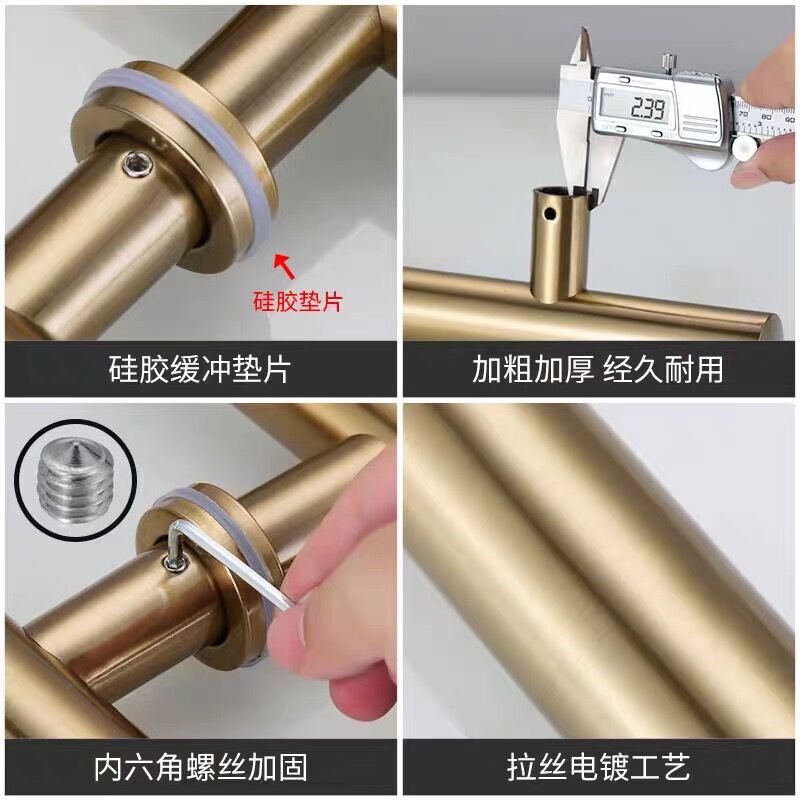 硅胶垫片

硅胶缓冲垫片

2.39

70 80 90

加粗加厚 经久耐用

内六角螺丝加固

拉丝电镀工艺