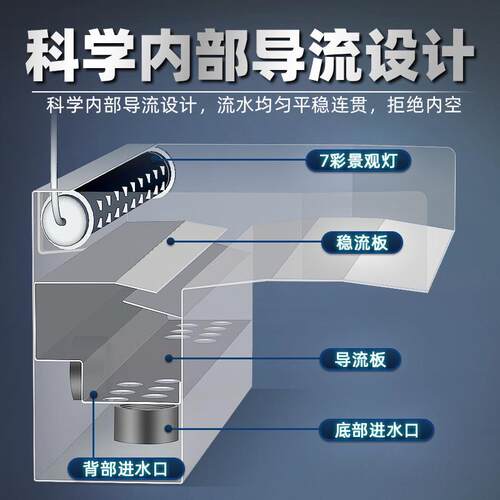 科学内部导流设计

科学内部导流设计，流水均匀平稳连贯，拒绝内空

7彩景观灯

稳流板

导流板

底部进水口

背部进水口