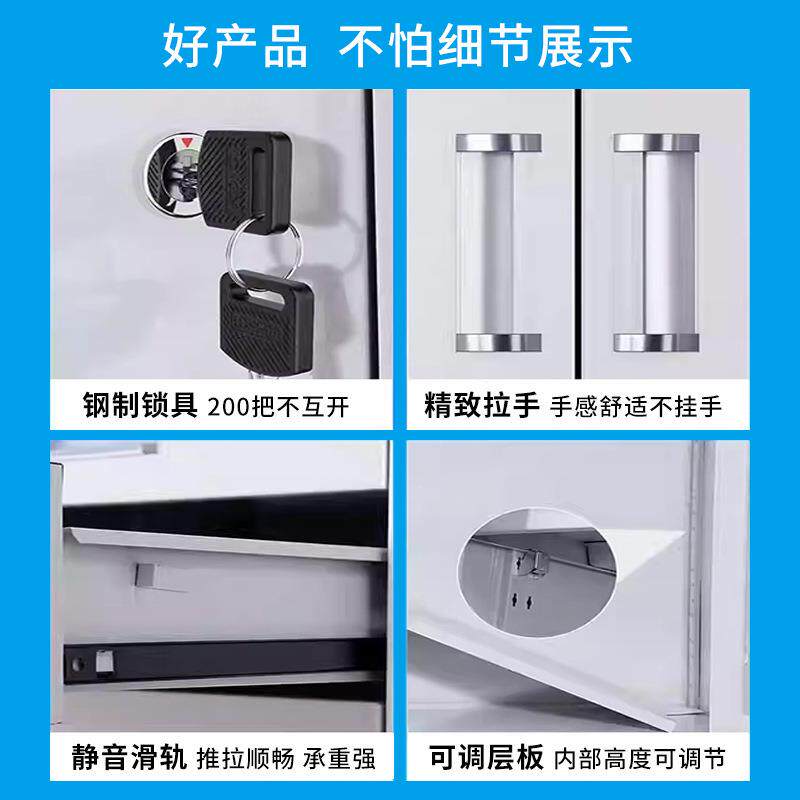 好产品 不怕细节展示

钢制锁具 200把不互开

精致拉手 手感舒适不挂手

静音滑轨 推拉顺畅 承重强

可调层板 内部高度可调节