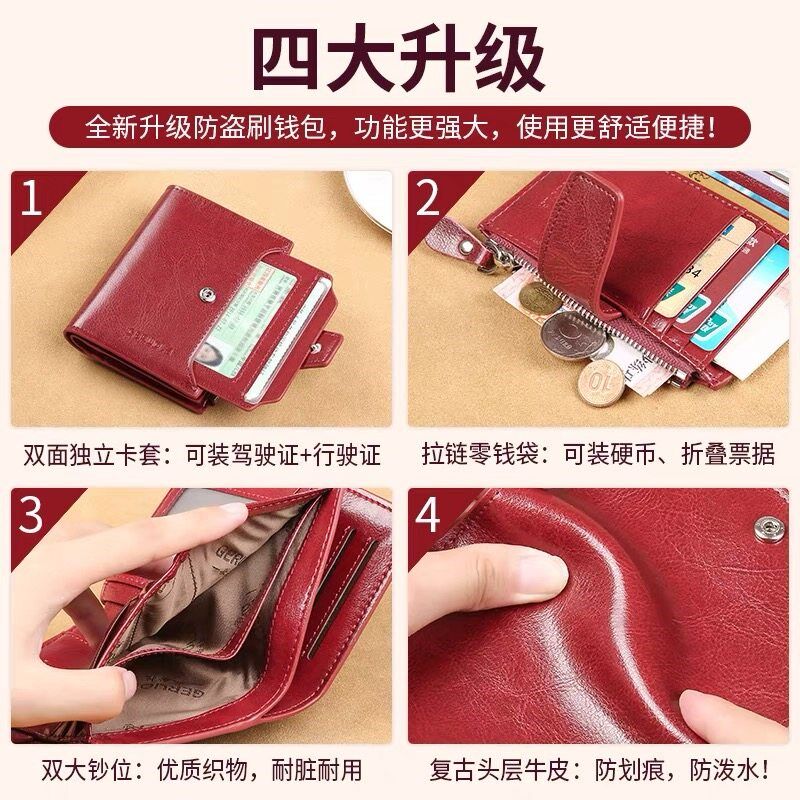 四大升级

全新升级防盗刷钱包，功能更强大，使用更舒适便捷！

1

双面独立卡套：可装驾驶证+行驶证

2

拉链零钱袋：可装硬币、折叠票据

3

双大钞位：优质织物，耐脏耐用

4

复古头层牛皮：防划痕，防泼水！