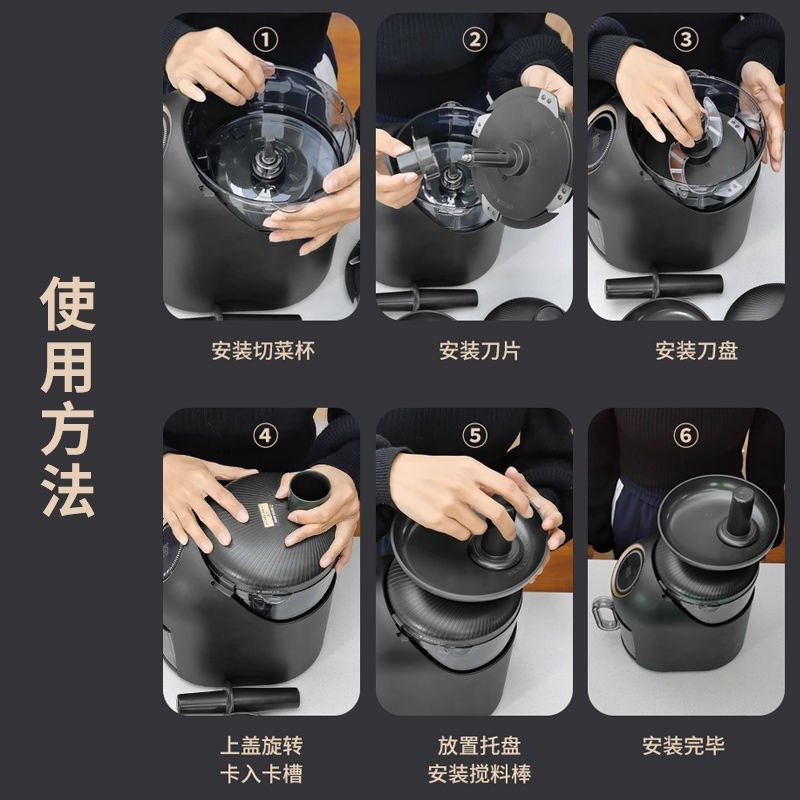 使用方法

①
安装切菜杯

②
安装刀片

③
安装刀盘

④
上盖旋转
卡入卡槽

⑤
放置托盘
安装搅料棒

⑥
安装完毕