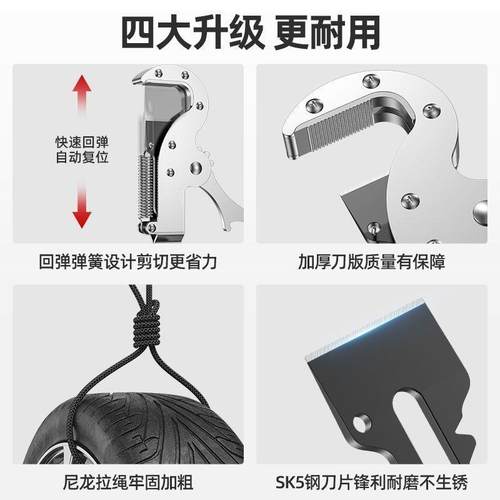 四大升级 更耐用

快速回弹
自动复位

回弹弹簧设计剪切更省力

加厚刀版质量有保障

尼龙拉绳牢固加粗

SK5钢刀片锋利耐磨不生锈