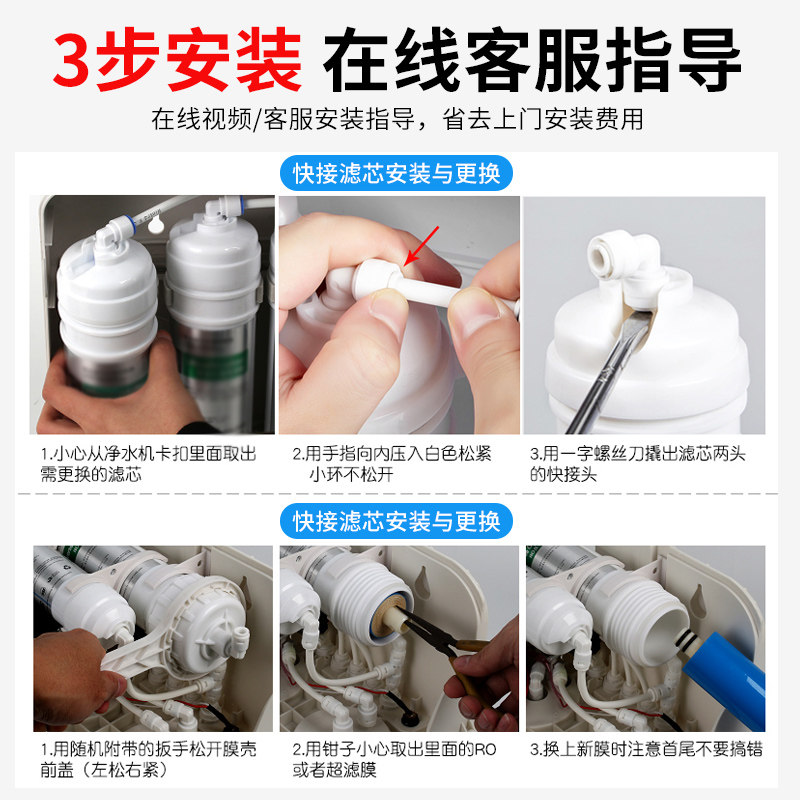 3步安装 在线客服指导

在线视频/客服安装指导，省去上门安装费用

快接滤芯安装与更换

1.小心从净水机卡扣里面取出需更换的滤芯

2.用手指向内压入白色松紧小环不松开

3.用一字螺丝刀撬出滤芯两头的快接头

快接滤芯安装与更换

1.用随机附带的扳手松开膜壳前盖（左松右紧）

2.用钳子小心取出里面的RO或者超滤膜

3.换上新膜时注意首尾不要搞错