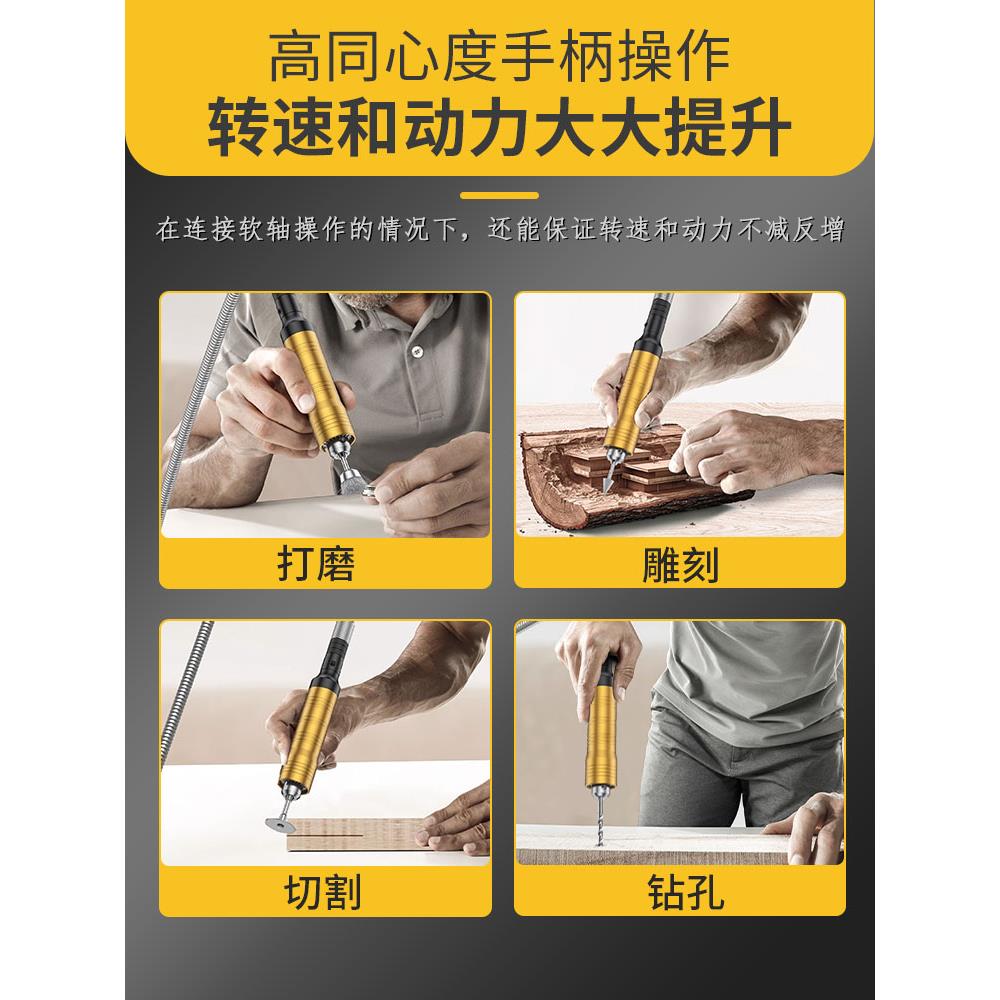 高同心度手柄操作
转速和动力大大提升

在连接软轴操作的情况下，还能保证转速和动力不减反增

打磨

雕刻

切割

钻孔