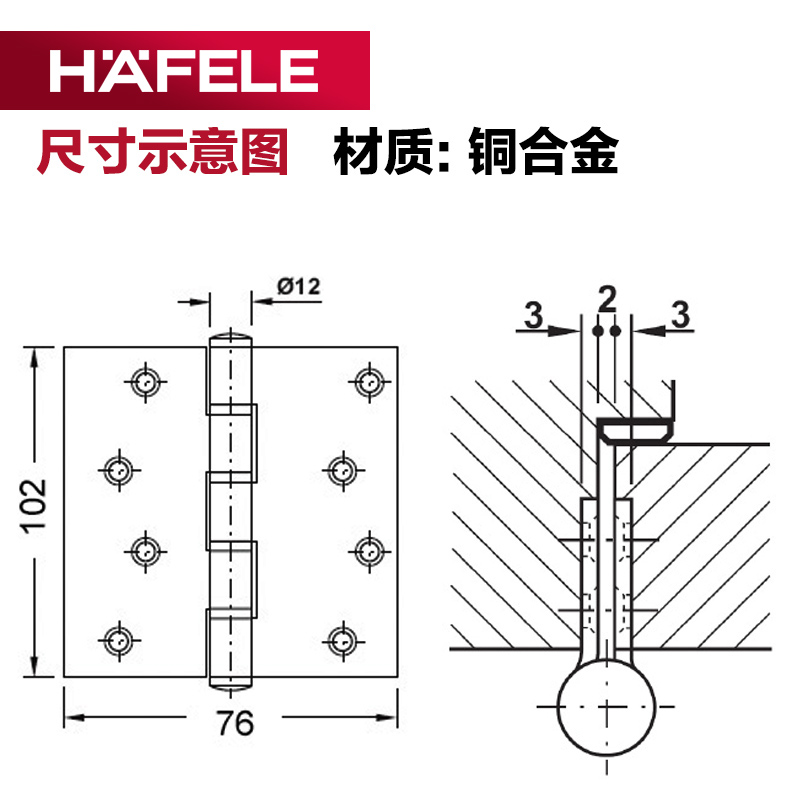 HÄFELE

尺寸示意图　材质: 铜合金

Ø12

102

76

3

2

3