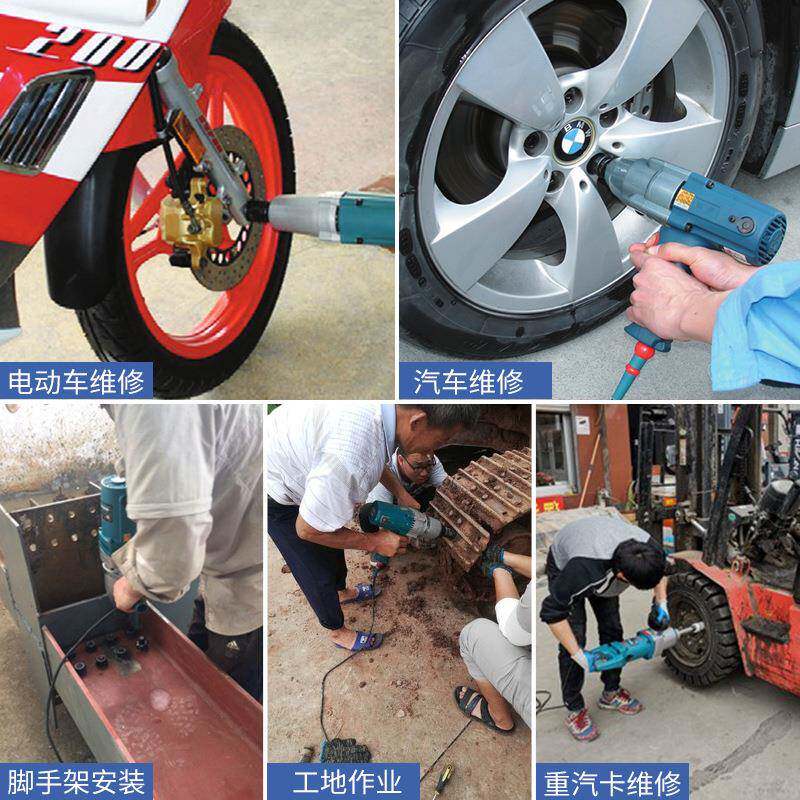 200

BMW

电动车维修

汽车维修

脚手架安装

工地作业

重汽卡维修