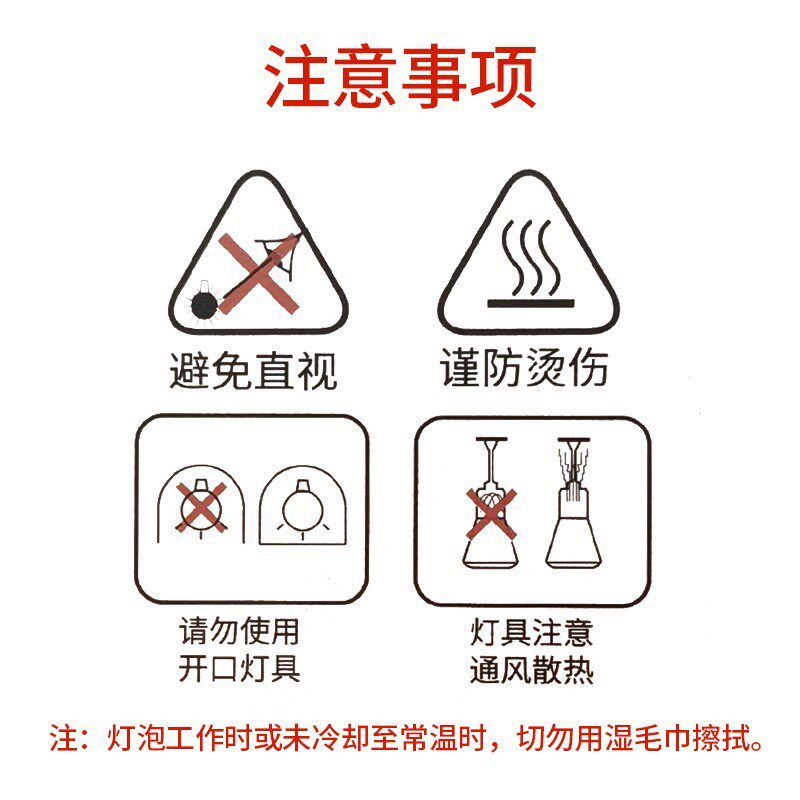 注意事项

避免直视

谨防烫伤

请勿使用
开口灯具

灯具注意
通风散热

注：灯泡工作时或未冷却至常温时，切勿用湿毛巾擦拭。