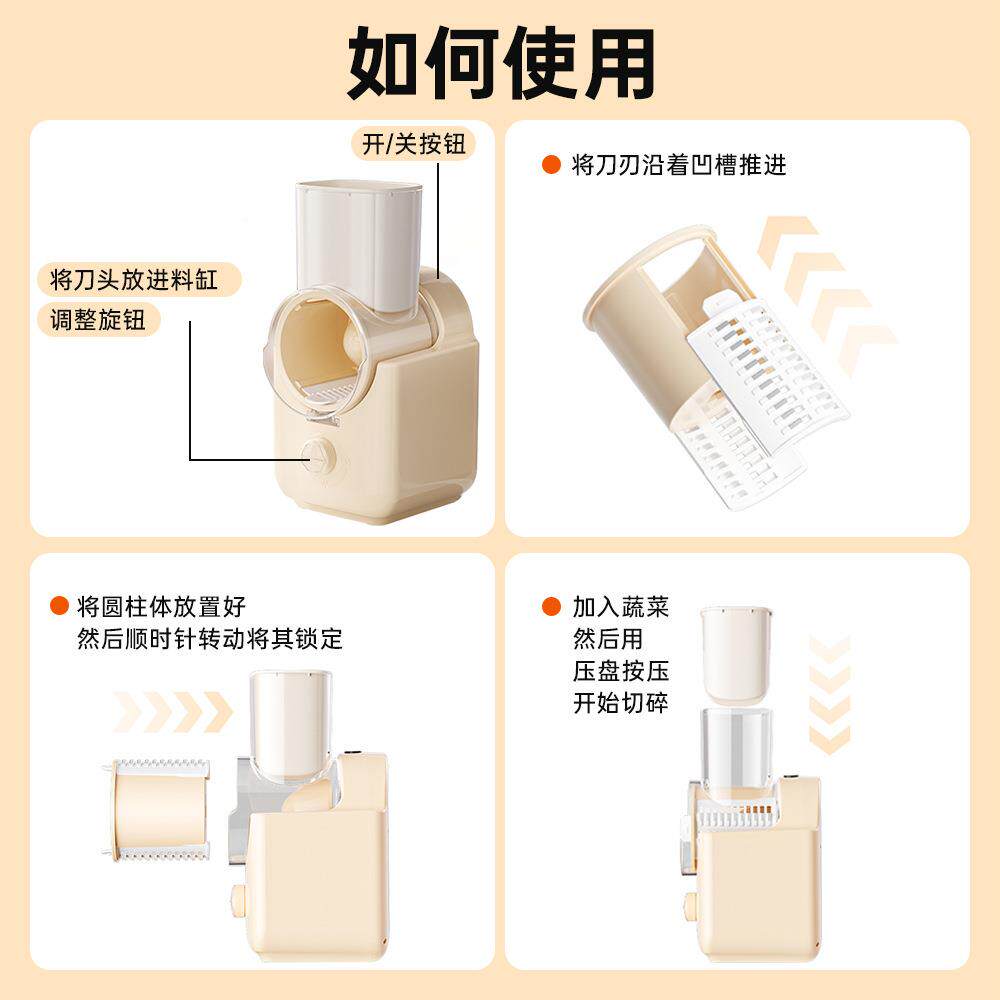 如何使用

开/关按钮

将刀头放进料缸

调整旋钮

将刀刃沿着凹槽推进

将圆柱体放置好
然后顺时针转动将其锁定

加入蔬菜
然后用
压盘按压
开始切碎