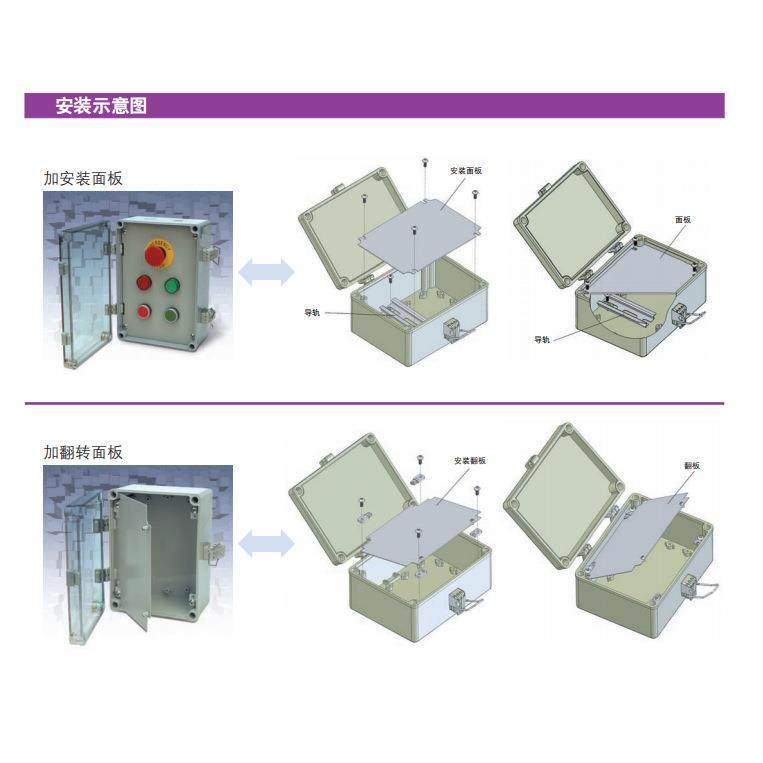 安装示意图

加安装面板

安装面板

导轨

面板

导轨

加翻转面板

安装翻板

翻板