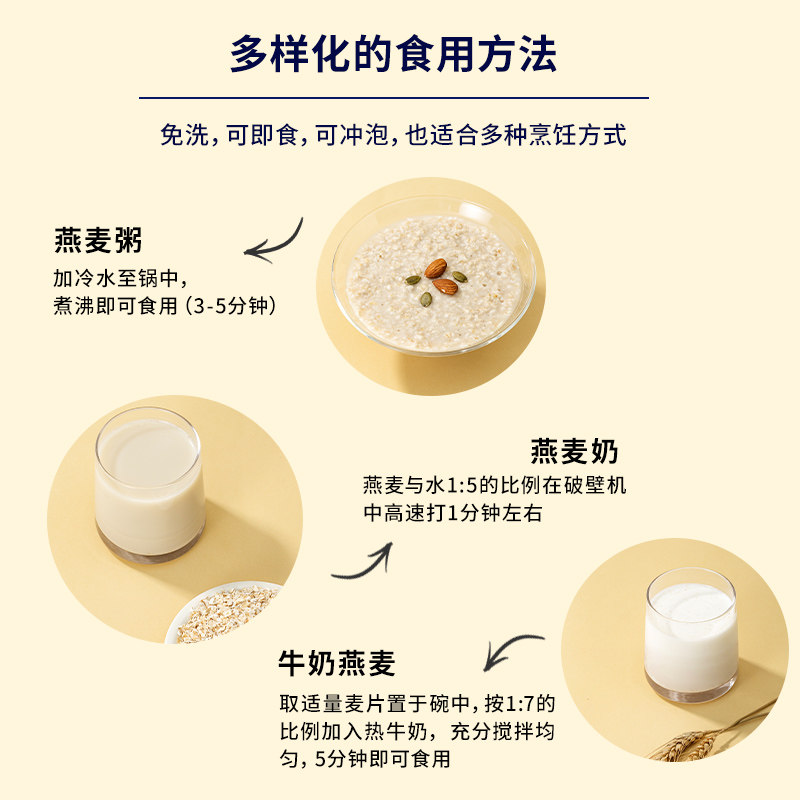 多样化的食用方法

免洗，可即食，可冲泡，也适合多种烹饪方式

燕麦粥

加冷水至锅中，煮沸即可食用（3-5分钟）

燕麦奶

燕麦与水1:5的比例在破壁机中高速打1分钟左右

牛奶燕麦

取适量麦片置于碗中，按1:7的比例加入热牛奶，充分搅拌均匀，5分钟即可食用