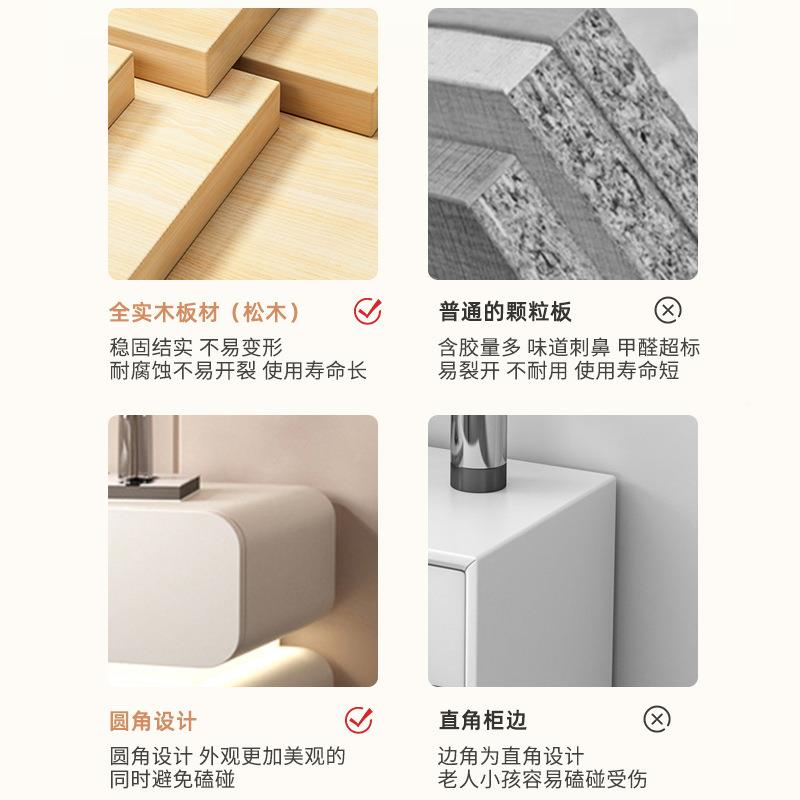 全实木板材（松木）

稳固结实 不易变形
耐腐蚀不易开裂 使用寿命长

普通的颗粒板

含胶量多 味道刺鼻 甲醛超标
易裂开 不耐用 使用寿命短

圆角设计

圆角设计 外观更加美观的
同时避免磕碰

直角柜边

边角为直角设计
老人小孩容易磕碰受伤