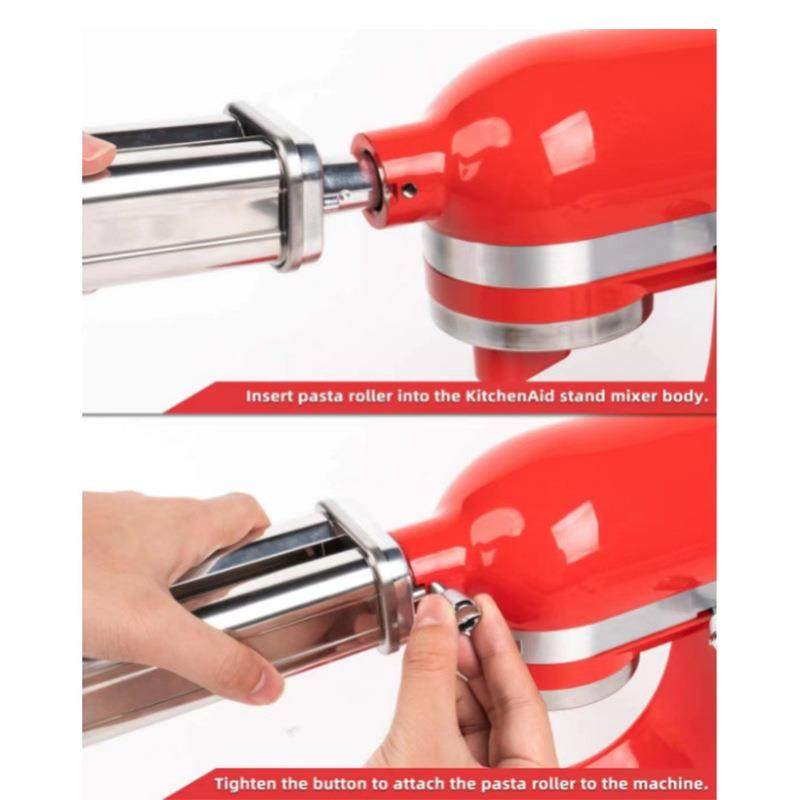 Insert pasta roller into the KitchenAid stand mixer body.

Tighten the button to attach the pasta roller to the machine.