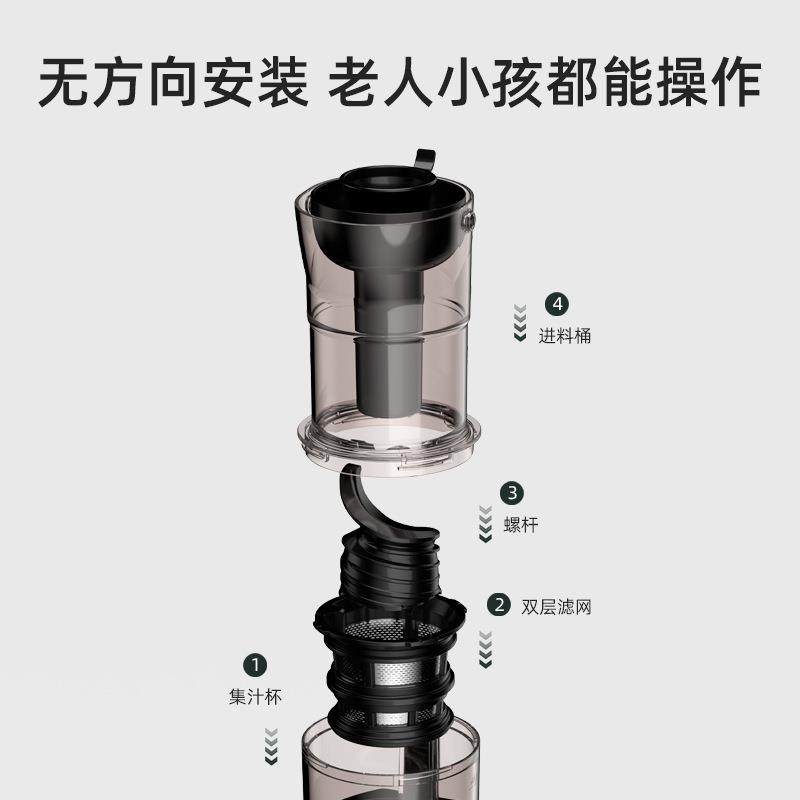 无方向安装 老人小孩都能操作

4
进料桶

3
螺杆

2 双层滤网

1
集汁杯