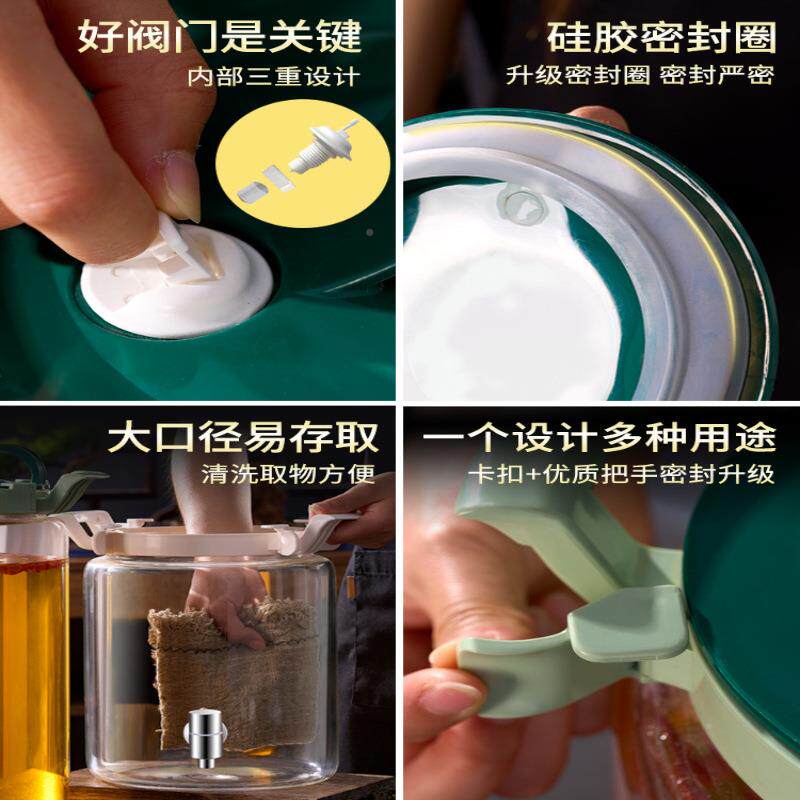 好阀门是关键
内部三重设计

硅胶密封圈
升级密封圈 密封严密

大口径易存取
清洗取物方便

一个设计多种用途
卡扣+优质把手密封升级