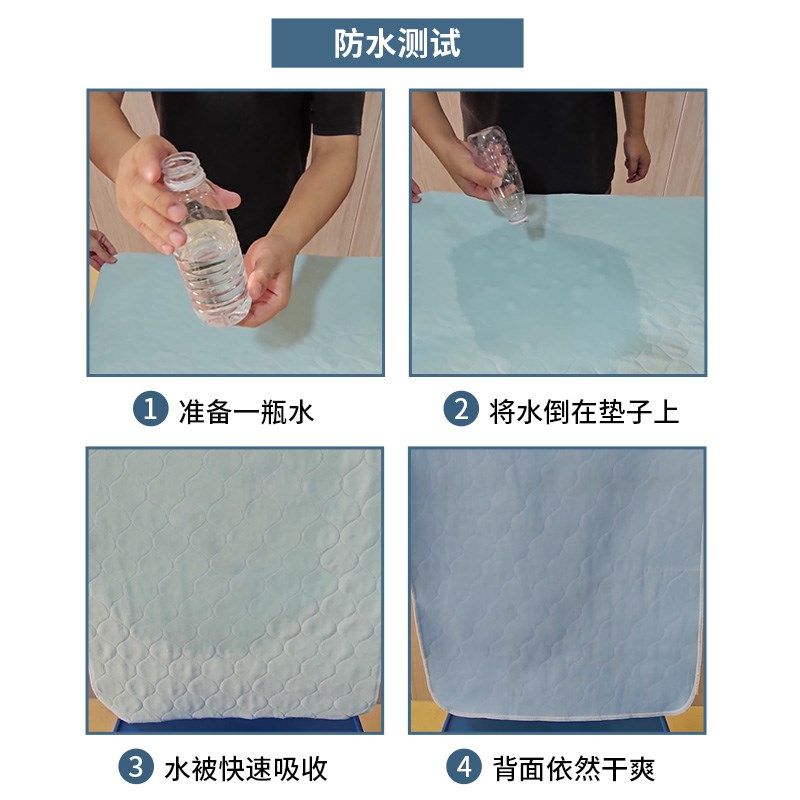 防水测试

1 准备一瓶水

2 将水倒在垫子上

3 水被快速吸收

4 背面依然干爽