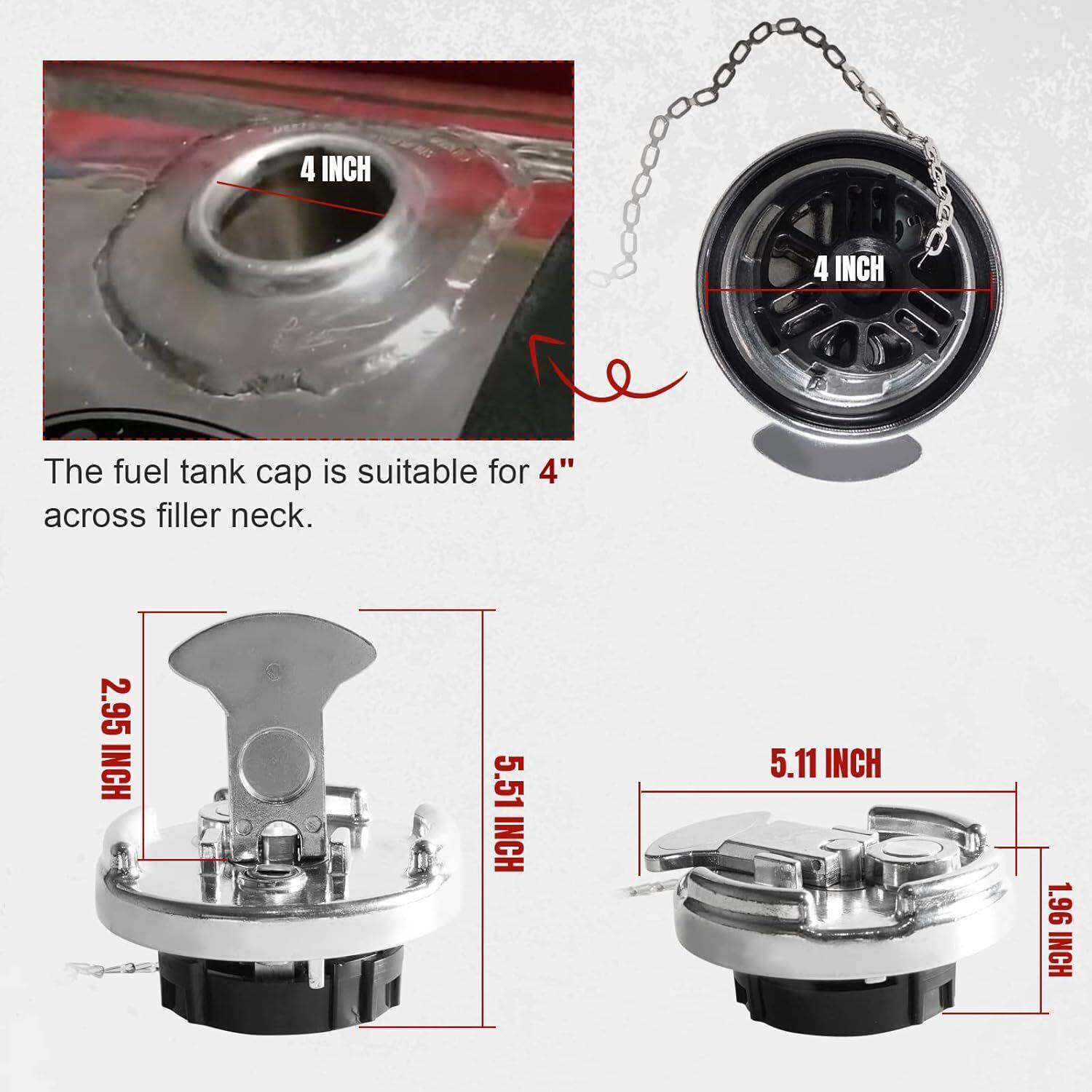 4 INCH

4 INCH

The fuel tank cap is suitable for 4" across filler neck.

2.95 INCH

5.51 INCH

5.11 INCH

1.96 INCH