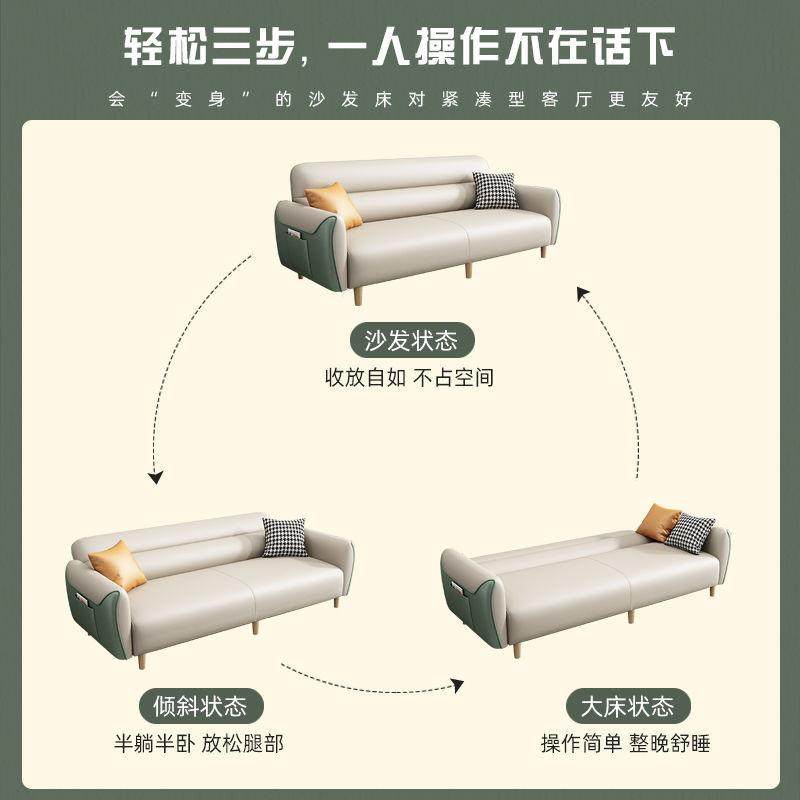 轻松三步，一人操作不在话下

会“变身”的沙发床对紧凑型客厅更友好

沙发状态

收放自如 不占空间

倾斜状态

半躺半卧 放松腿部

大床状态

操作简单 整晚舒睡