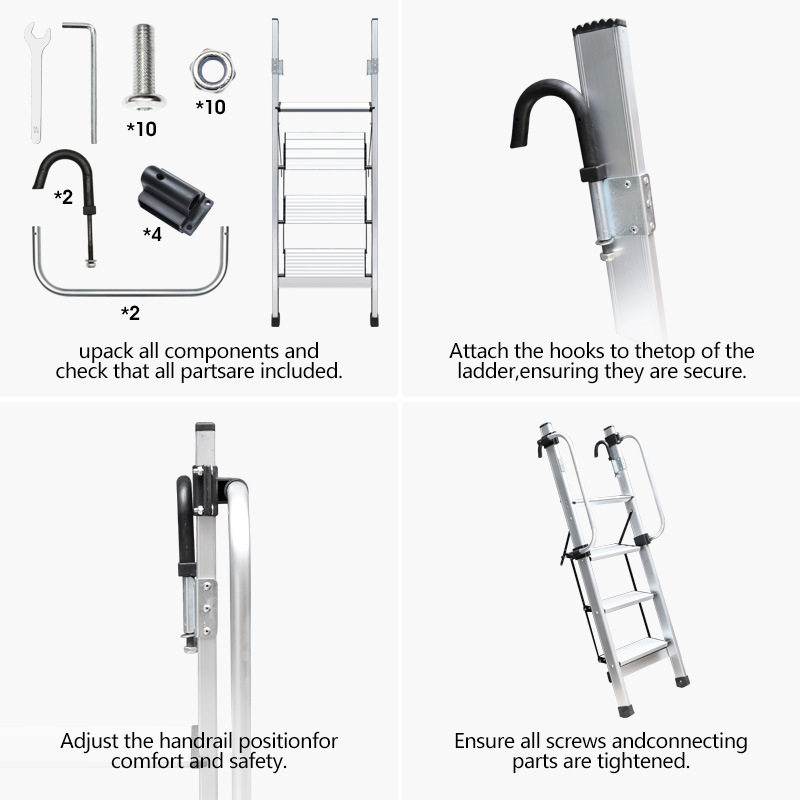 *10

*10

*2

*4

*2

upack all components and check that all partsare included.

Attach the hooks to thetop of the ladder,ensuring they are secure.

Adjust the handrail positionfor comfort and safety.

Ensure all screws andconnecting parts are tightened.