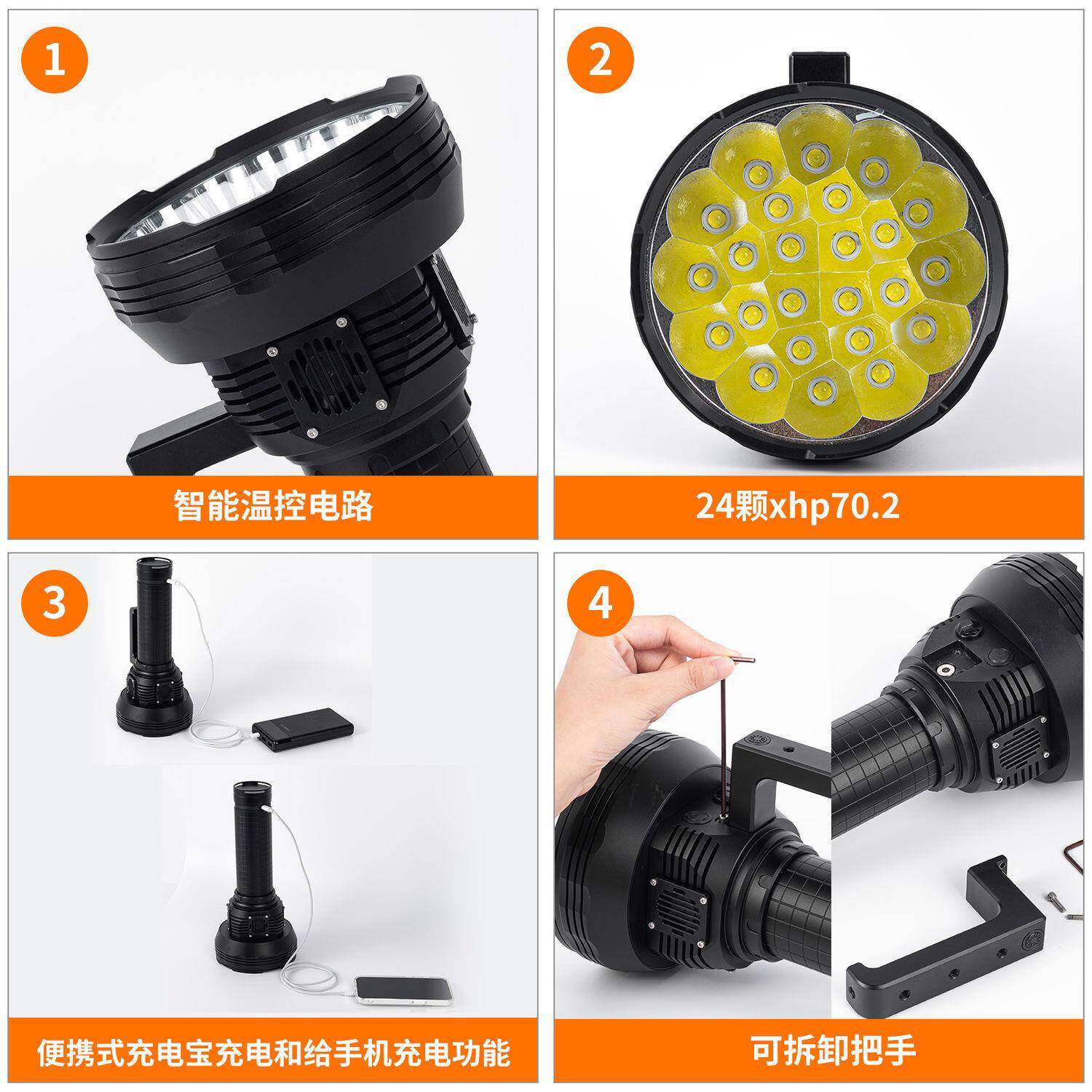 1

智能温控电路

2

24颗xhp70.2

3

便携式充电宝充电和给手机充电功能

4

可拆卸把手