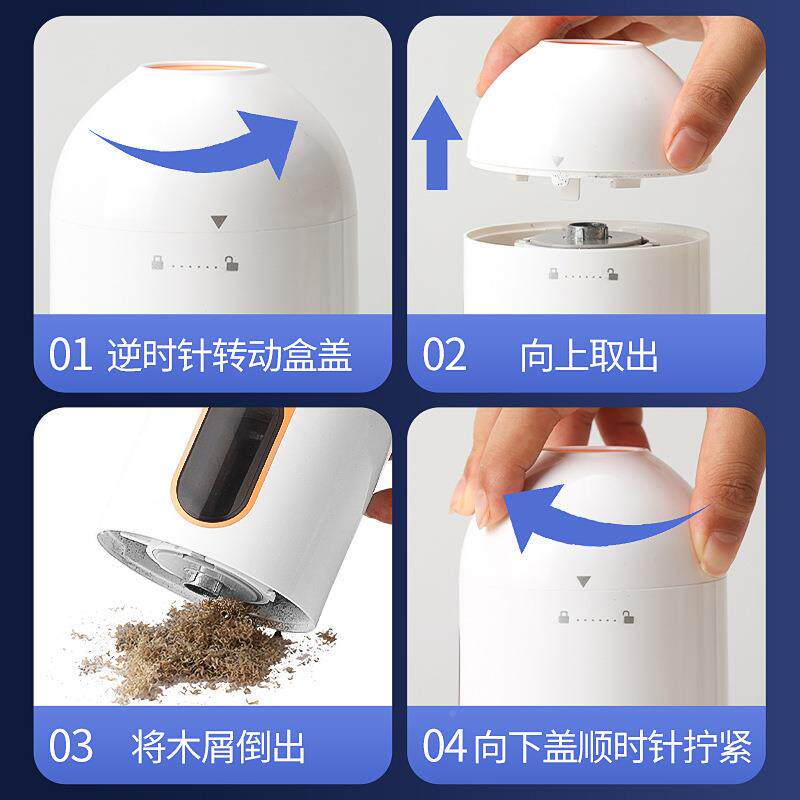 01 逆时针转动盒盖

02 向上取出

03 将木屑倒出

04 向下盖顺时针拧紧