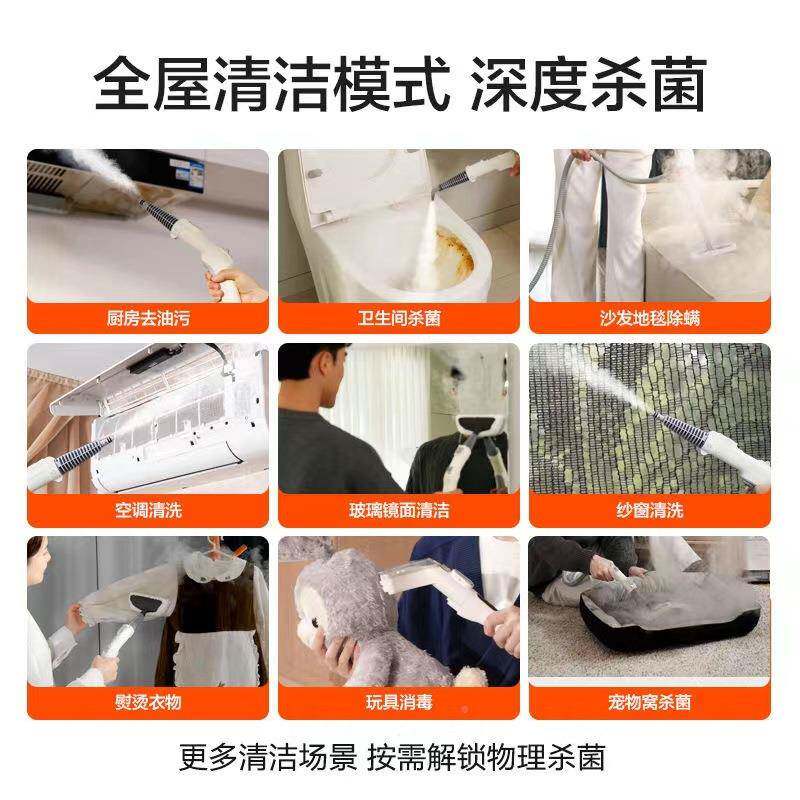 全屋清洁模式 深度杀菌

厨房去油污

卫生间杀菌

沙发地毯除螨

空调清洗

玻璃镜面清洁

纱窗清洗

熨烫衣物

玩具消毒

宠物窝杀菌

更多清洁场景 按需解锁物理杀菌