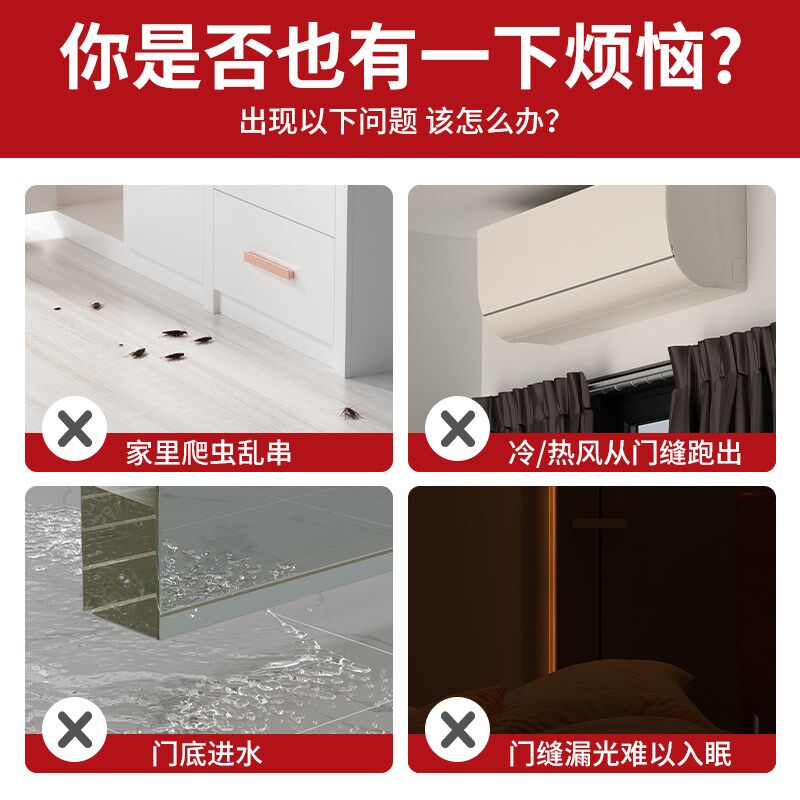 你是否也有一下烦恼？

出现以下问题 该怎么办？

家里爬虫乱串

冷/热风从门缝跑出

门底进水

门缝漏光难以入眠