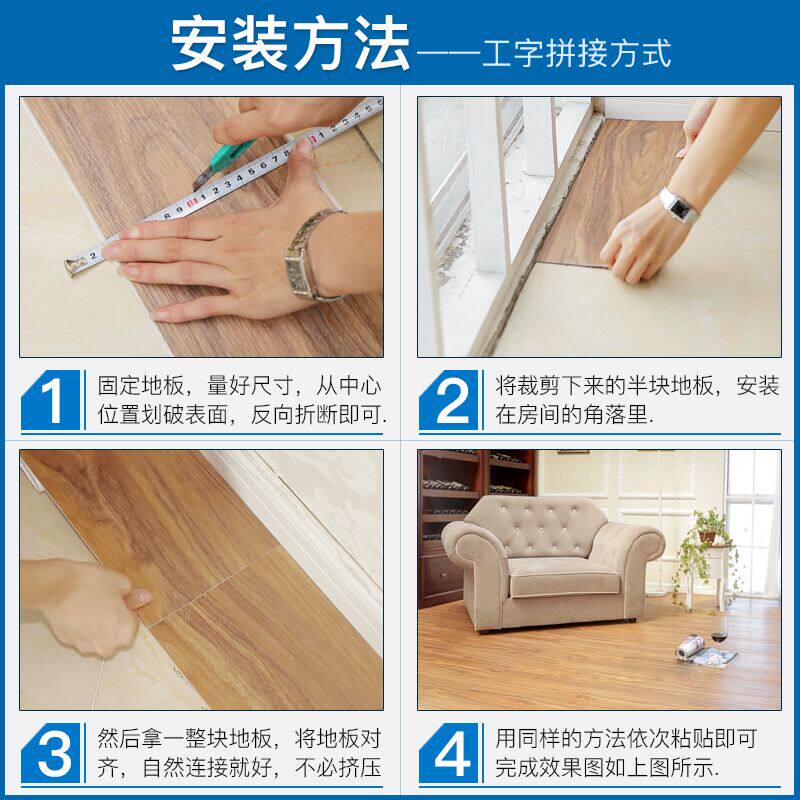 安装方法——工字拼接方式

1 固定地板，量好尺寸，从中心位置划破表面，反向折断即可.

2 将裁剪下来的半块地板，安装在房间的角落里.

3 然后拿一整块地板，将地板对齐，自然连接就好，不必挤压

4 用同样的方法依次粘贴即可完成效果图如上图所示.