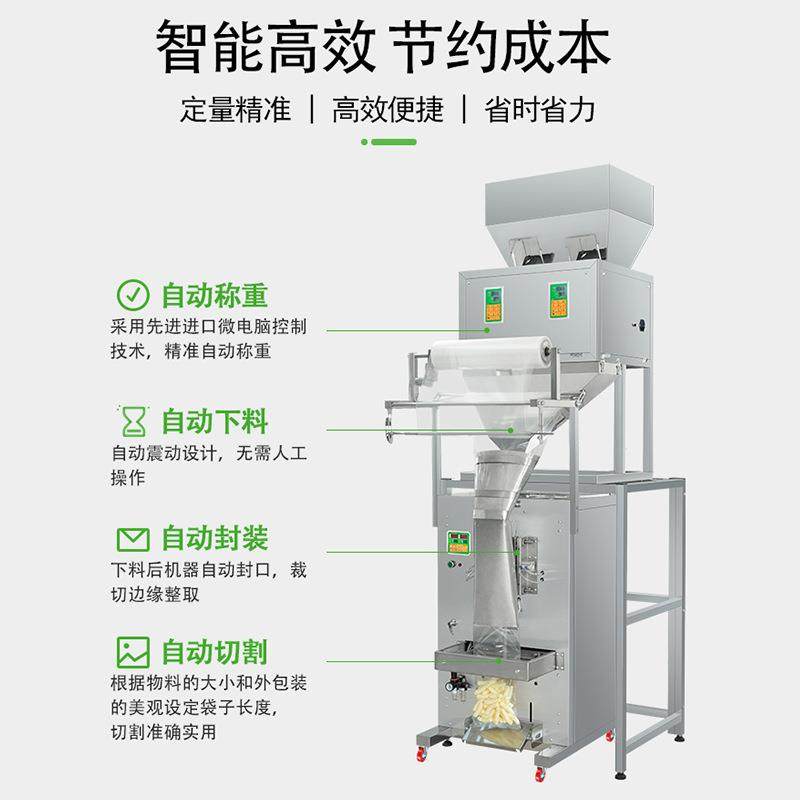 智能高效 节约成本

定量精准 | 高效便捷 | 省时省力

自动称重
采用先进进口微电脑控制技术，精准自动称重

自动下料
自动震动设计，无需人工操作

自动封装
下料后机器自动封口，裁切边缘整取

自动切割
根据物料的大小和外包装的美观设定袋子长度，切割准确实用