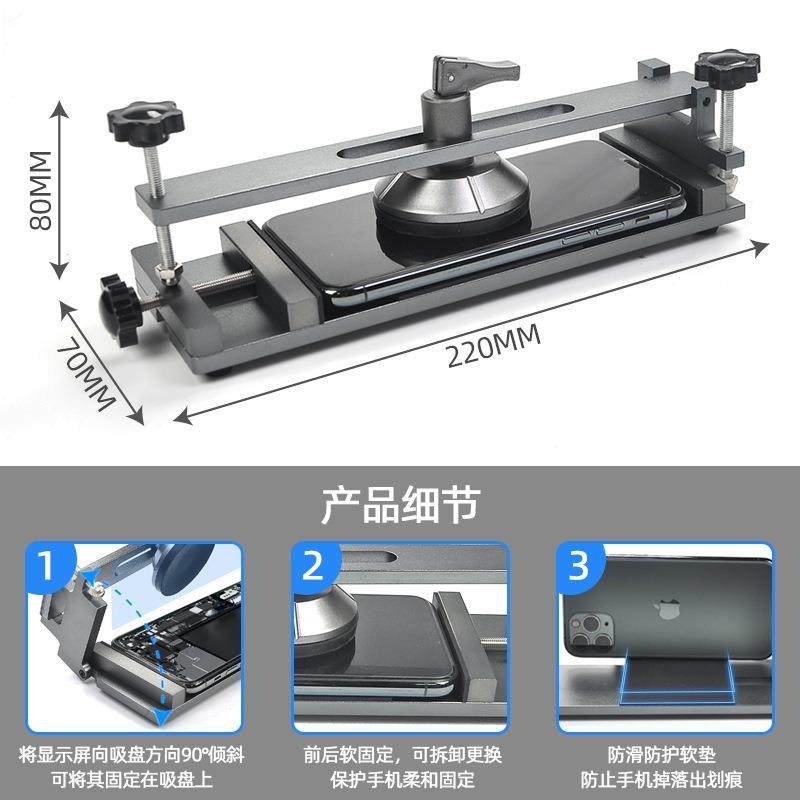 80MM

70MM

220MM

产品细节

1

将显示屏向吸盘方向90°倾斜
可将其固定在吸盘上

2

前后软固定，可拆卸更换
保护手机柔和固定

3

防滑防护软垫
防止手机掉落出划痕