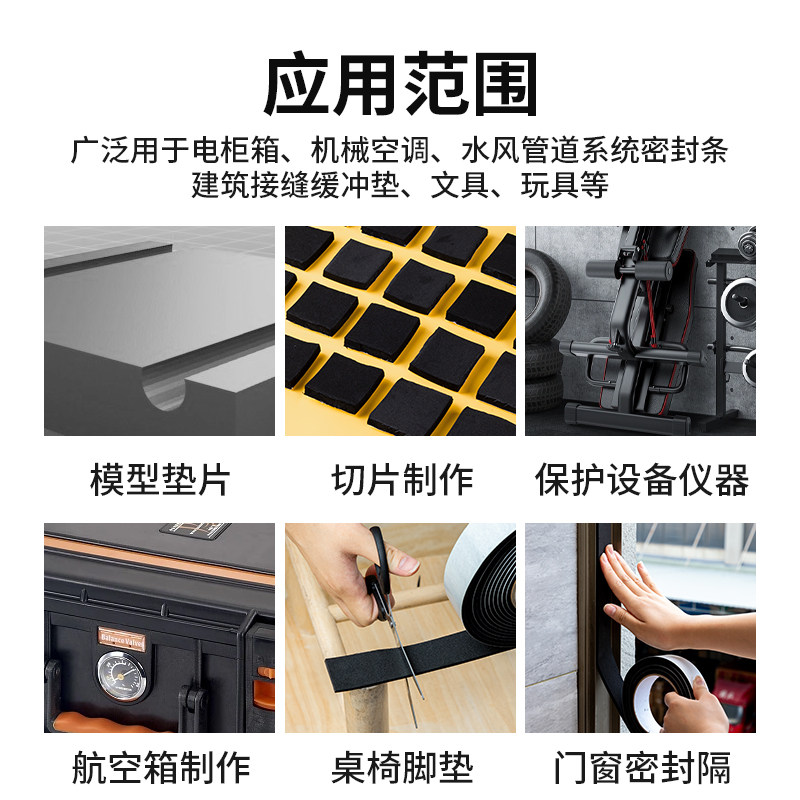 应用范围

广泛用于电柜箱、机械空调、水风管道系统密封条
建筑接缝缓冲垫、文具、玩具等

模型垫片

切片制作

保护设备仪器

Balance Valve

航空箱制作

桌椅脚垫

门窗密封隔