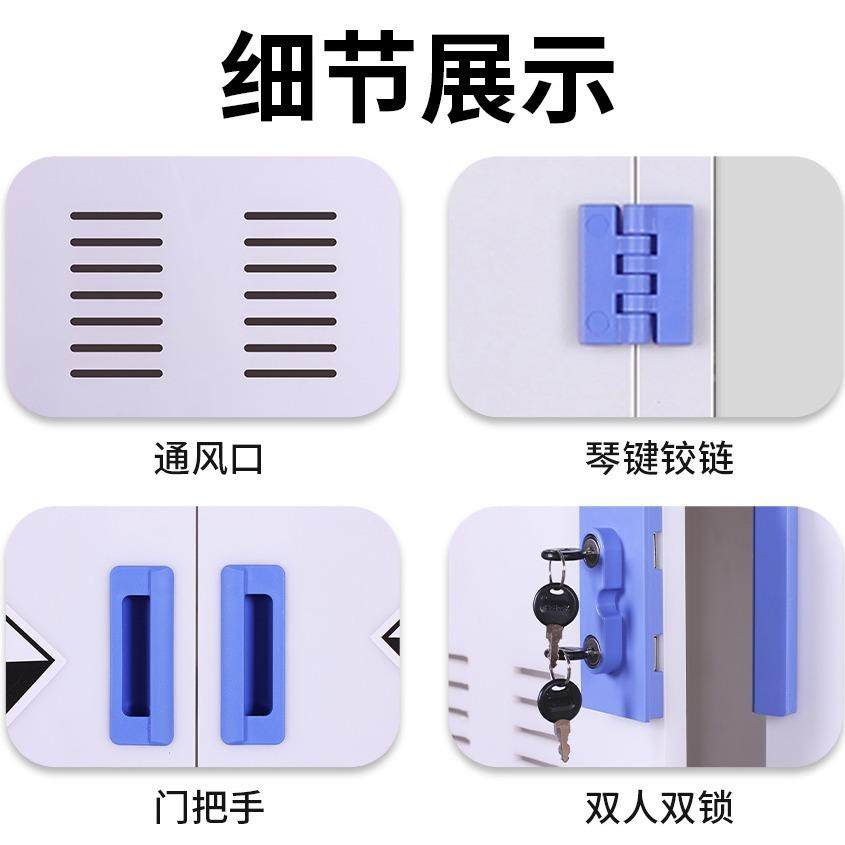 细节展示

通风口

琴键铰链

门把手

双人双锁