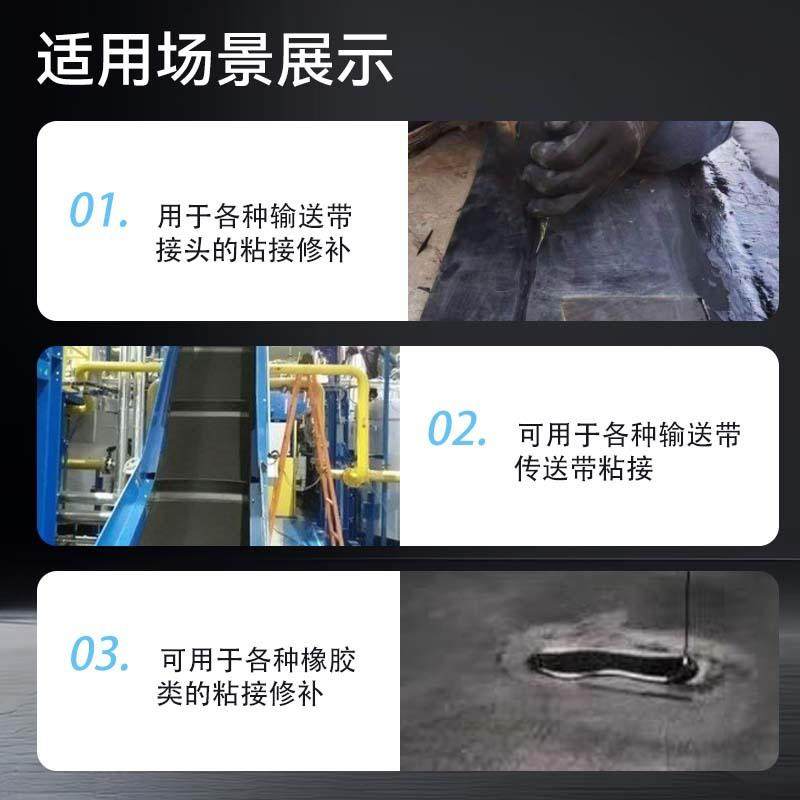 适用场景展示

01. 用于各种输送带接头的粘接修补

02. 可用于各种输送带传送带粘接

03. 可用于各种橡胶类的粘接修补