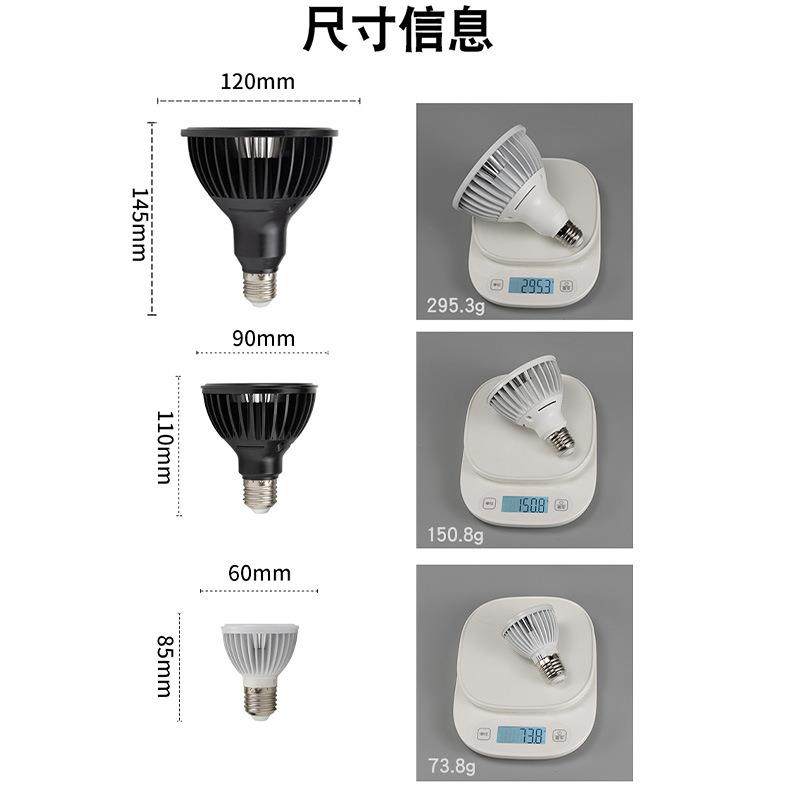 尺寸信息

120mm
145mm

295.3
295.3g

90mm
110mm

150.8
150.8g

60mm
85mm

73.8
73.8g