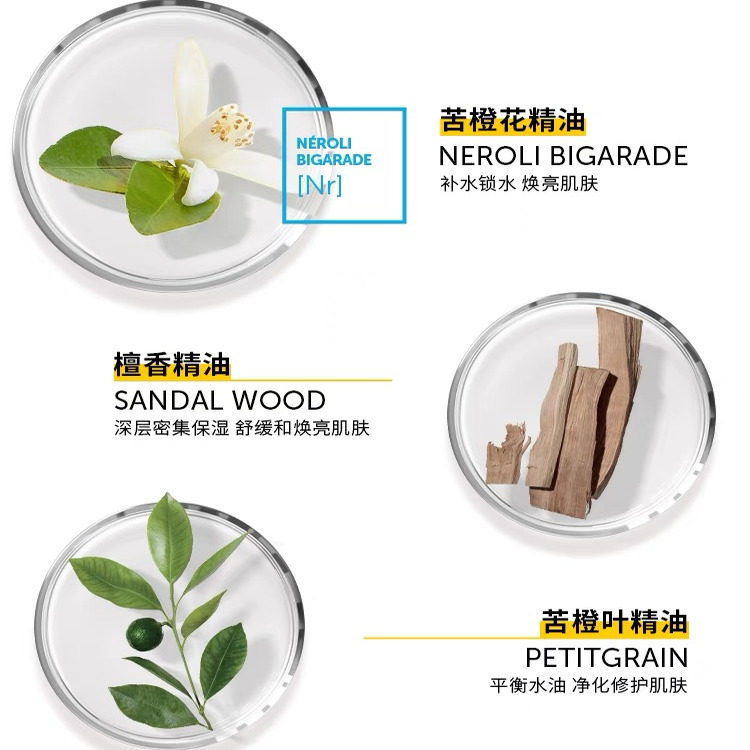 NÉROLI BIGARADE
[Nr]

苦橙花精油
NEROLI BIGARADE
补水锁水 焕亮肌肤

檀香精油
SANDAL WOOD
深层密集保湿 舒缓和焕亮肌肤

苦橙叶精油
PETITGRAIN
平衡水油 净化修护肌肤