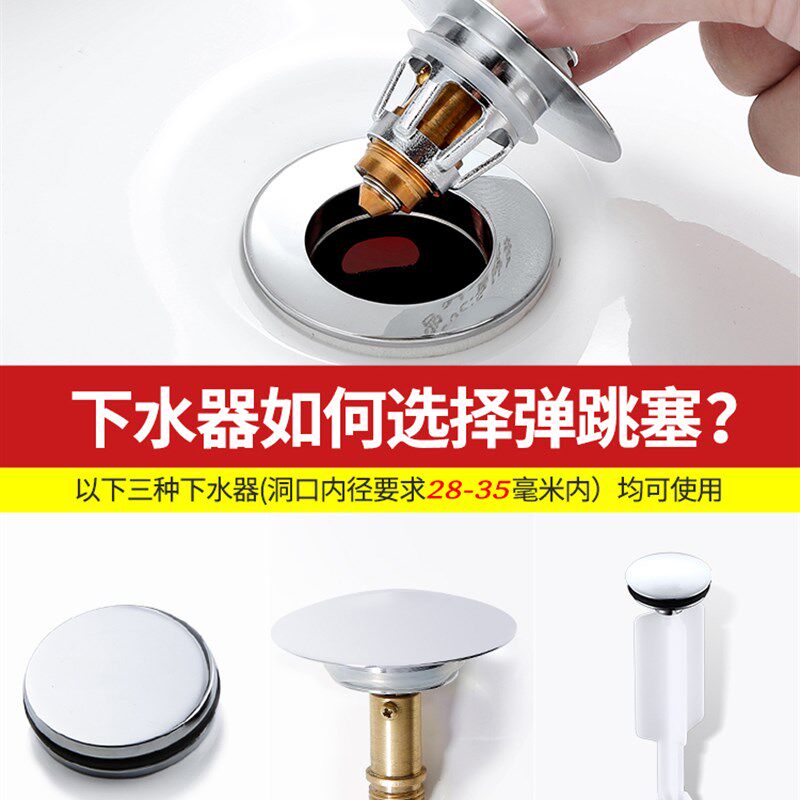 下水器如何选择弹跳塞？

以下三种下水器(洞口内径要求28-35毫米内）均可使用