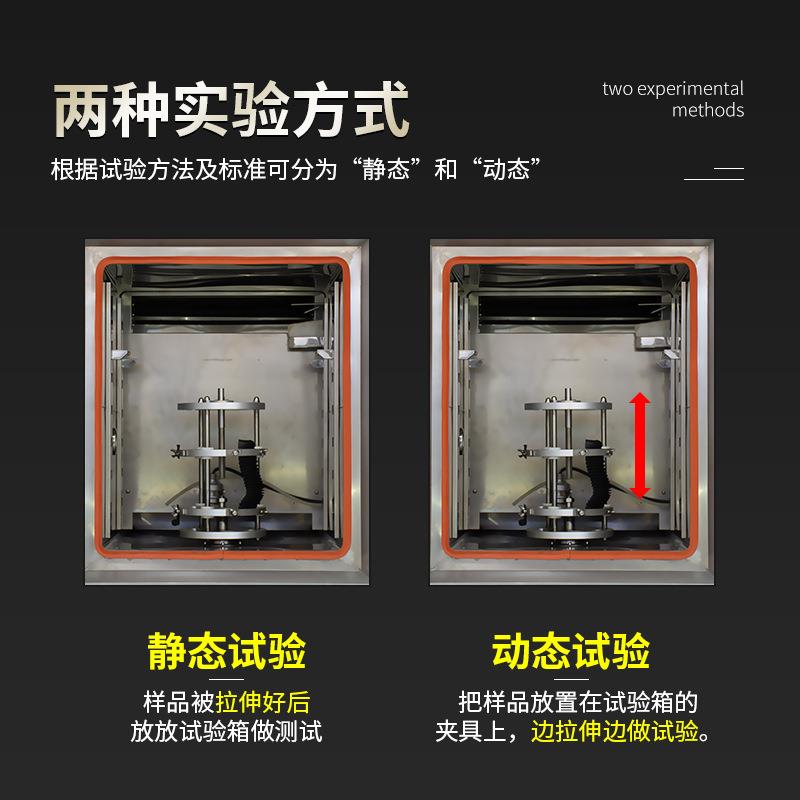 两种实验方式

two experimental methods

根据试验方法及标准可分为“静态”和“动态”

静态试验

样品被拉伸好后放放试验箱做测试

动态试验

把样品放置在试验箱的夹具上，边拉伸边做试验。