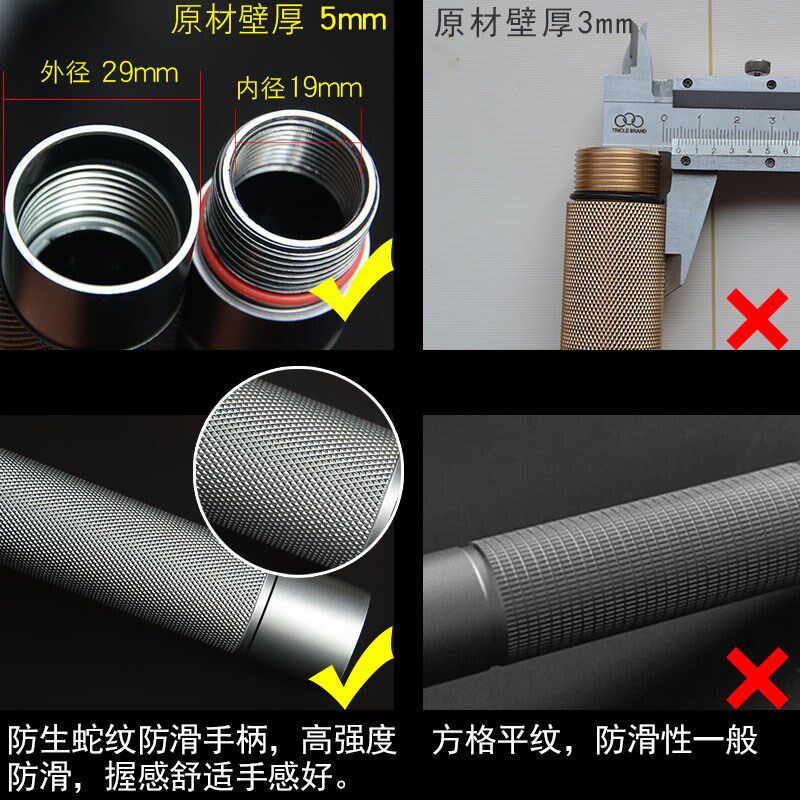 原材壁厚 5mm

外径 29mm

内径19mm

原材壁厚3mm

TRICLE BRAND

0 1 2 3

0 1 2 3 4 5 6

防生蛇纹防滑手柄，高强度防滑，握感舒适手感好。

方格平纹，防滑性一般