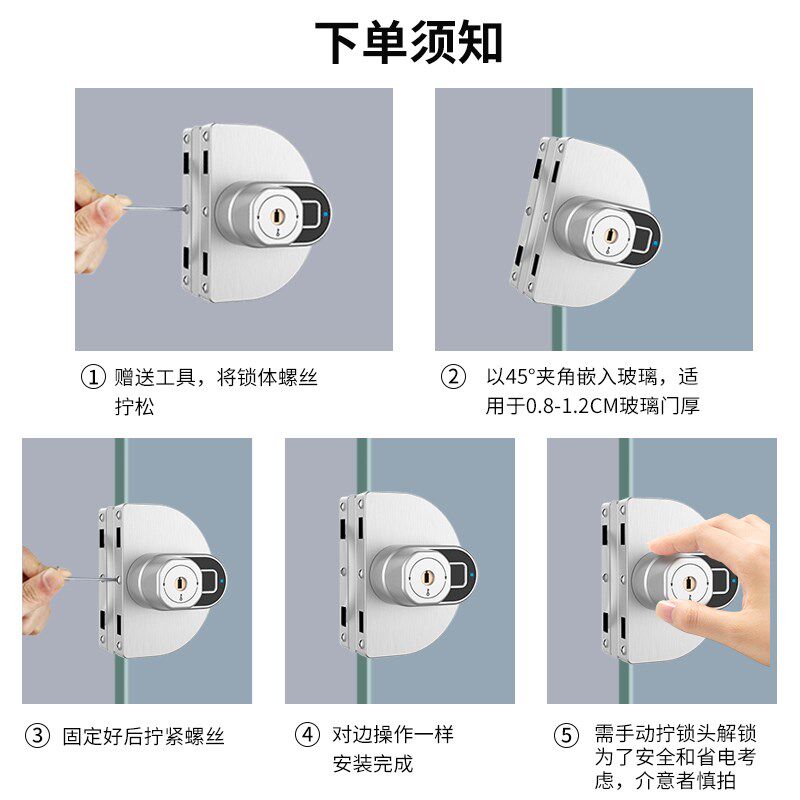 下单须知

① 赠送工具，将锁体螺丝拧松

② 以45°夹角嵌入玻璃，适用于0.8-1.2CM玻璃门厚

③ 固定好后拧紧螺丝

④ 对边操作一样安装完成

⑤ 需手动拧锁头解锁为了安全和省电考虑，介意者慎拍