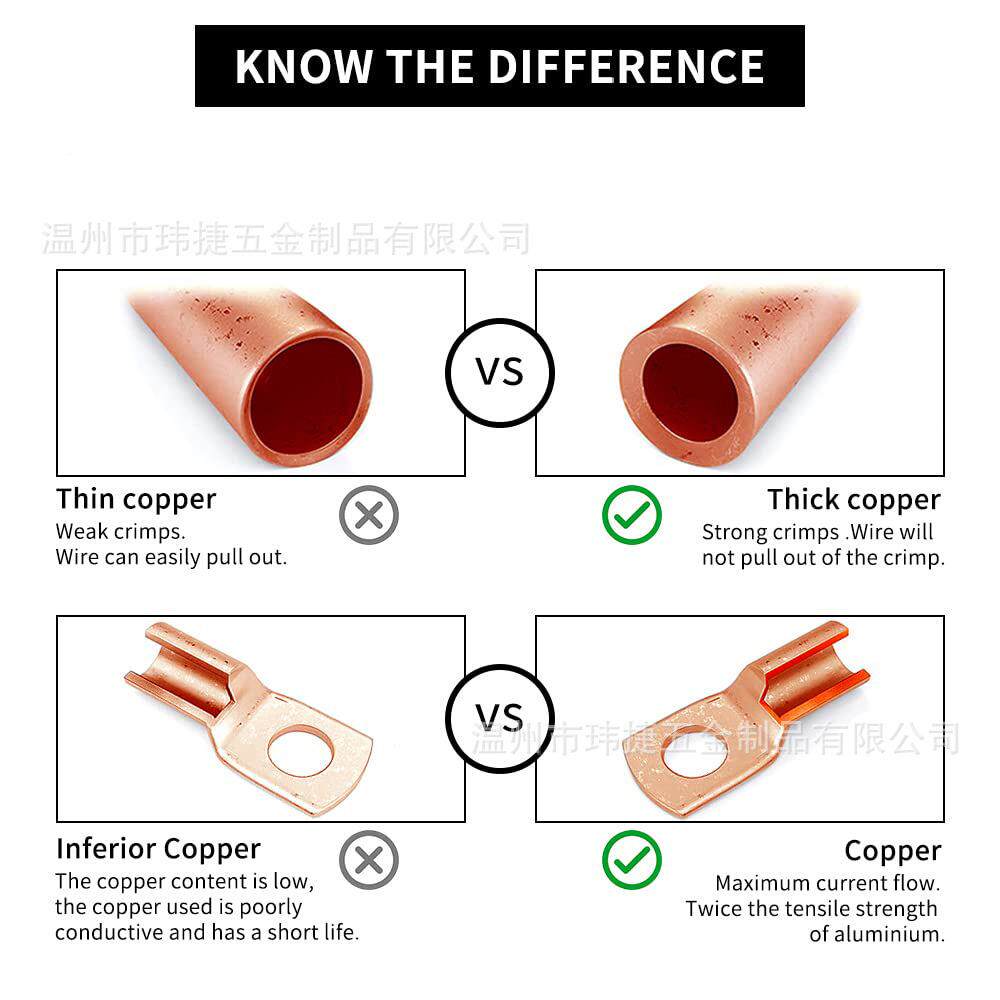 KNOW THE DIFFERENCE

温州市玮捷五金制品有限公司

VS

Thin copper
Weak crimps.
Wire can easily pull out.

Thick copper
Strong crimps .Wire will not pull out of the crimp.

VS

温州市玮捷五金制品有限公司

Inferior Copper
The copper content is low, the copper used is poorly conductive and has a short life.

Copper
Maximum current flow.
Twice the tensile strength of aluminium.