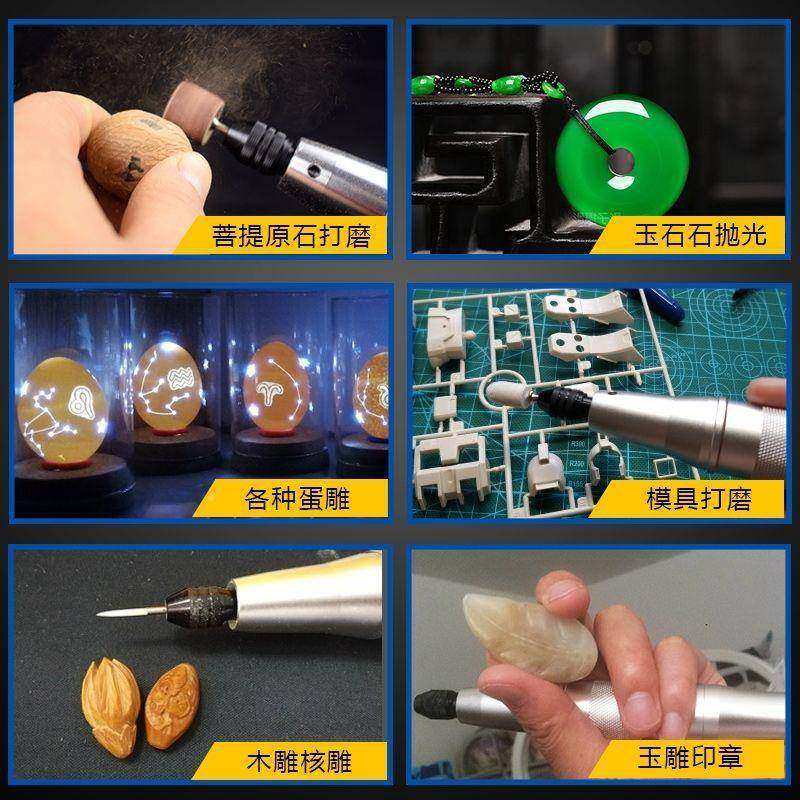 菩提原石打磨

玉石石抛光

各种蛋雕

模具打磨

木雕核雕

玉雕印章