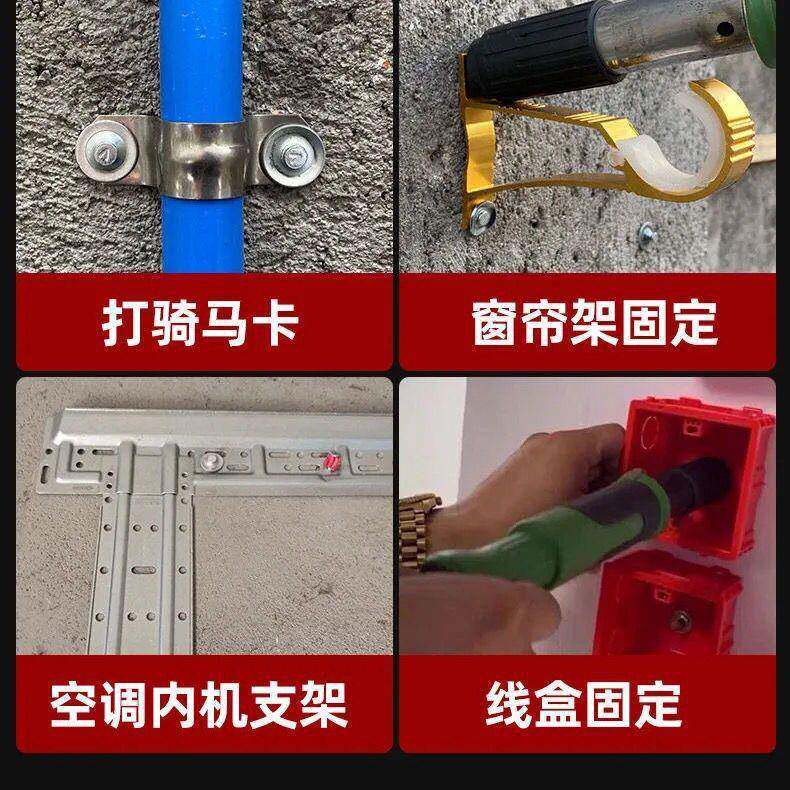 打骑马卡

窗帘架固定

空调内机支架

线盒固定