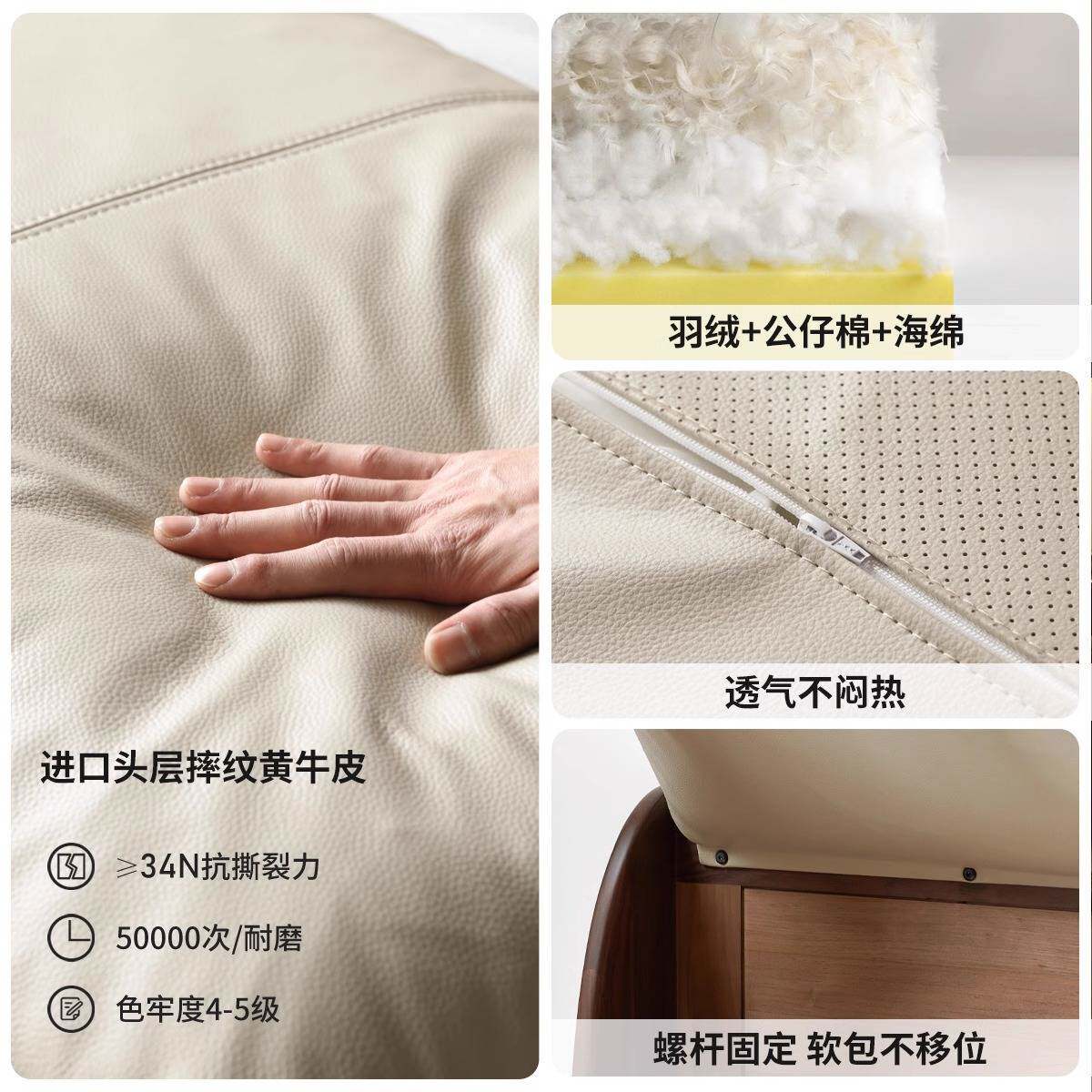 进口头层摔纹黄牛皮

≥34N抗撕裂力

50000次/耐磨

色牢度4-5级

羽绒+公仔棉+海绵

透气不闷热

螺杆固定 软包不移位