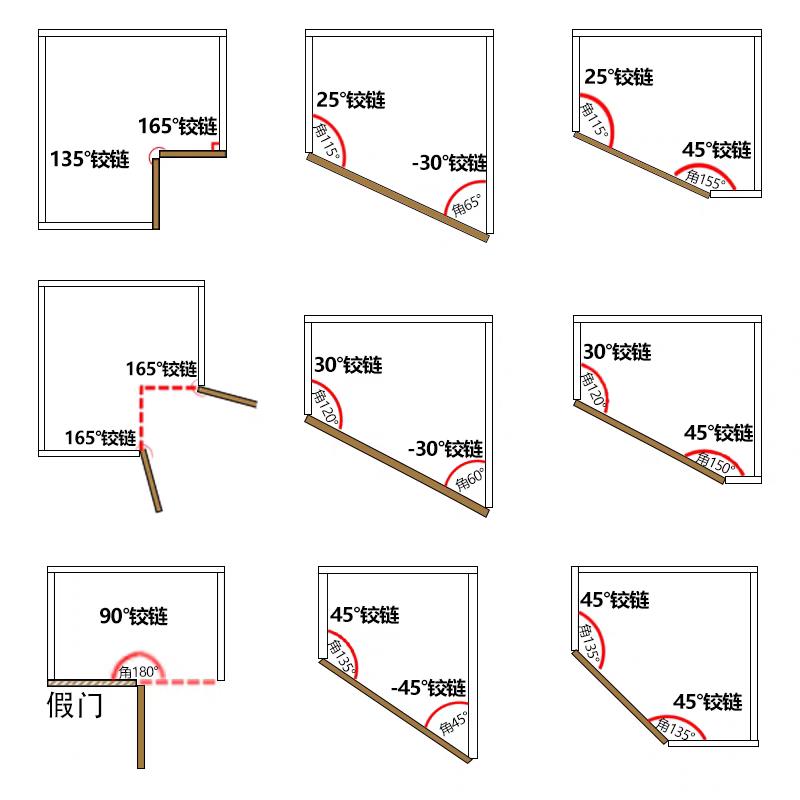 165°铰链
135°铰链

25°铰链
角115°
-30°铰链
角65°

25°铰链
角115°
45°铰链
角155°

165°铰链
165°铰链

30°铰链
角120°
-30°铰链
角60°

30°铰链
角120°
45°铰链
角150°

90°铰链
角180°
假门

45°铰链
角135°
-45°铰链
角45°

45°铰链
角135°
45°铰链
角135°