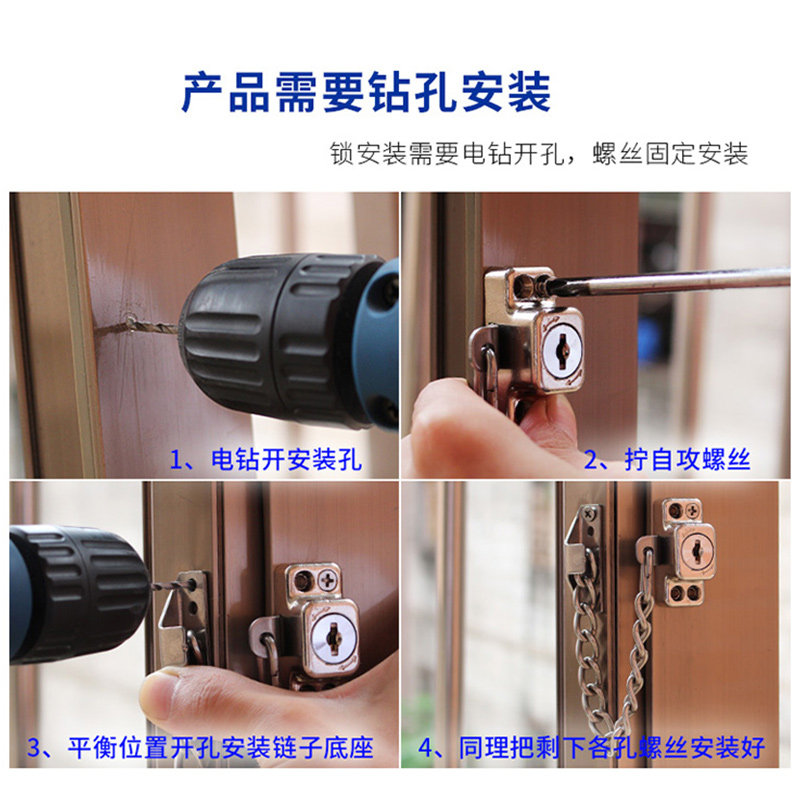 产品需要钻孔安装

锁安装需要电钻开孔，螺丝固定安装

1、电钻开安装孔

2、拧自攻螺丝

3、平衡位置开孔安装链子底座

4、同理把剩下各孔螺丝安装好