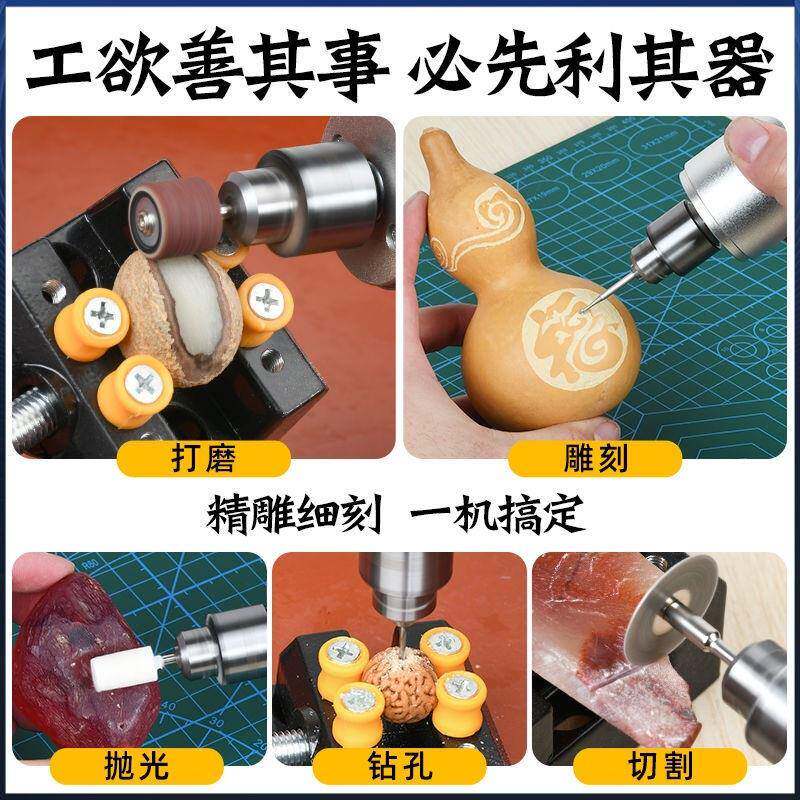 工欲善其事 必先利其器

打磨

雕刻

精雕细刻 一机搞定

抛光

钻孔

切割