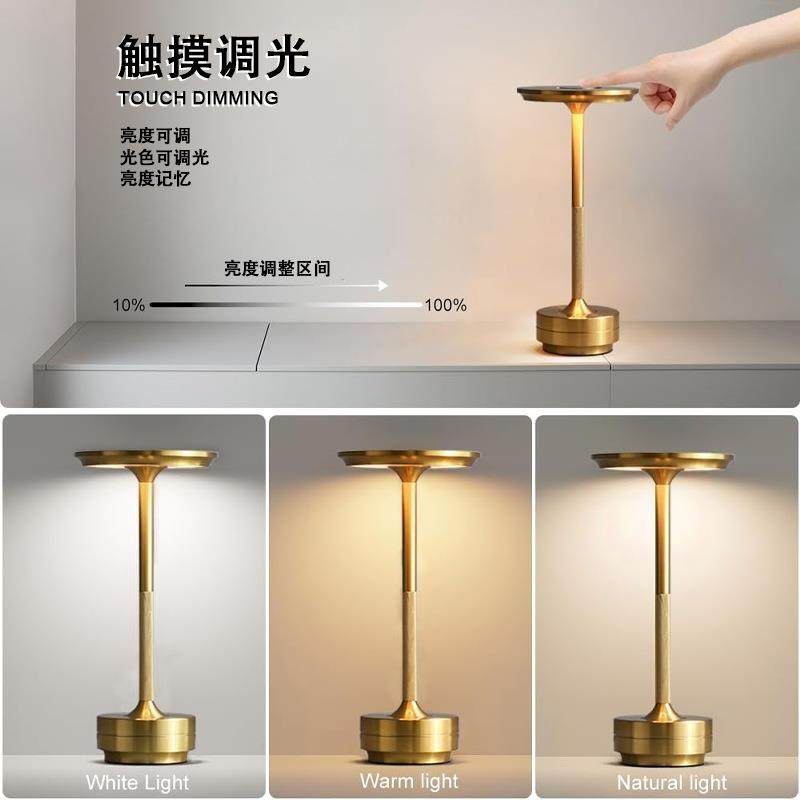 触摸调光
TOUCH DIMMING

亮度可调
光色可调光
亮度记忆

亮度调整区间

10%

100%

White Light

Warm light

Natural light