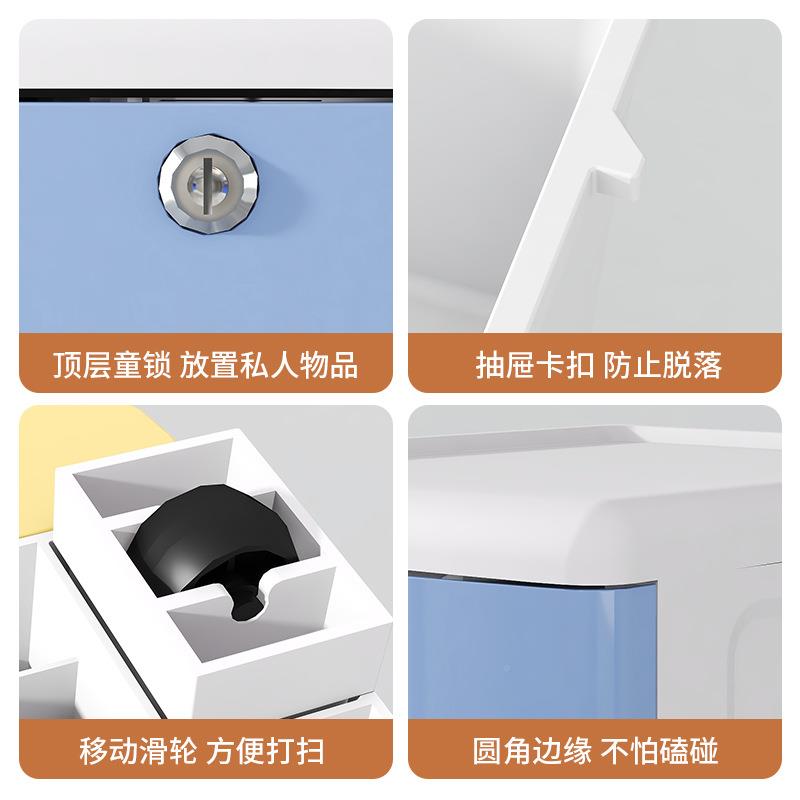 顶层童锁 放置私人物品

抽屉卡扣 防止脱落

移动滑轮 方便打扫

圆角边缘 不怕磕碰